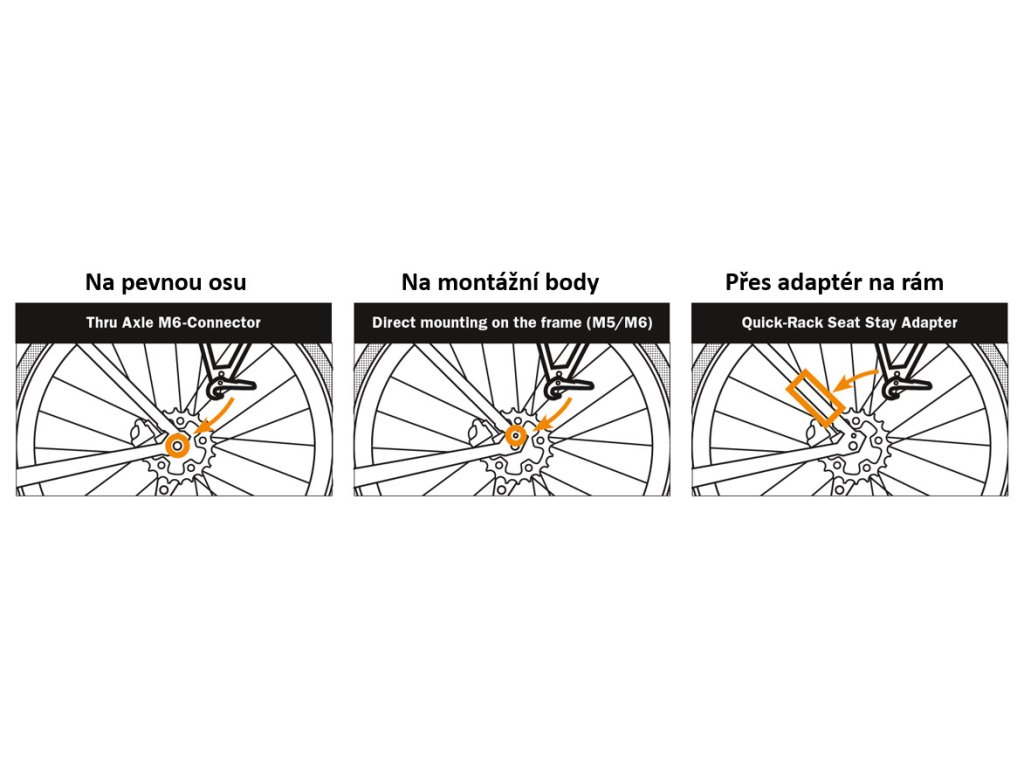 Na pevnou osu

Thru Axle M6-Connector

Na montážní body

Direct mounting on the frame (M5/M6)

Přes adaptér na rám

Quick-Rack Seat Stay Adapter