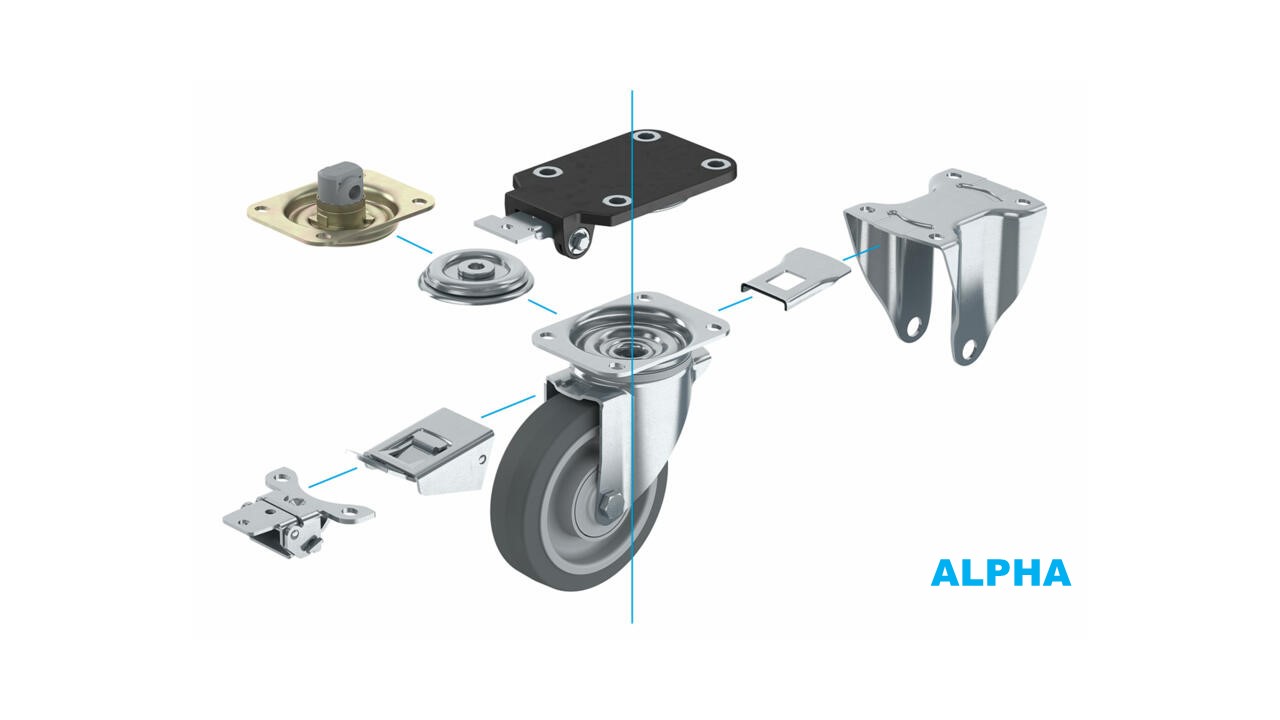 ALPHA