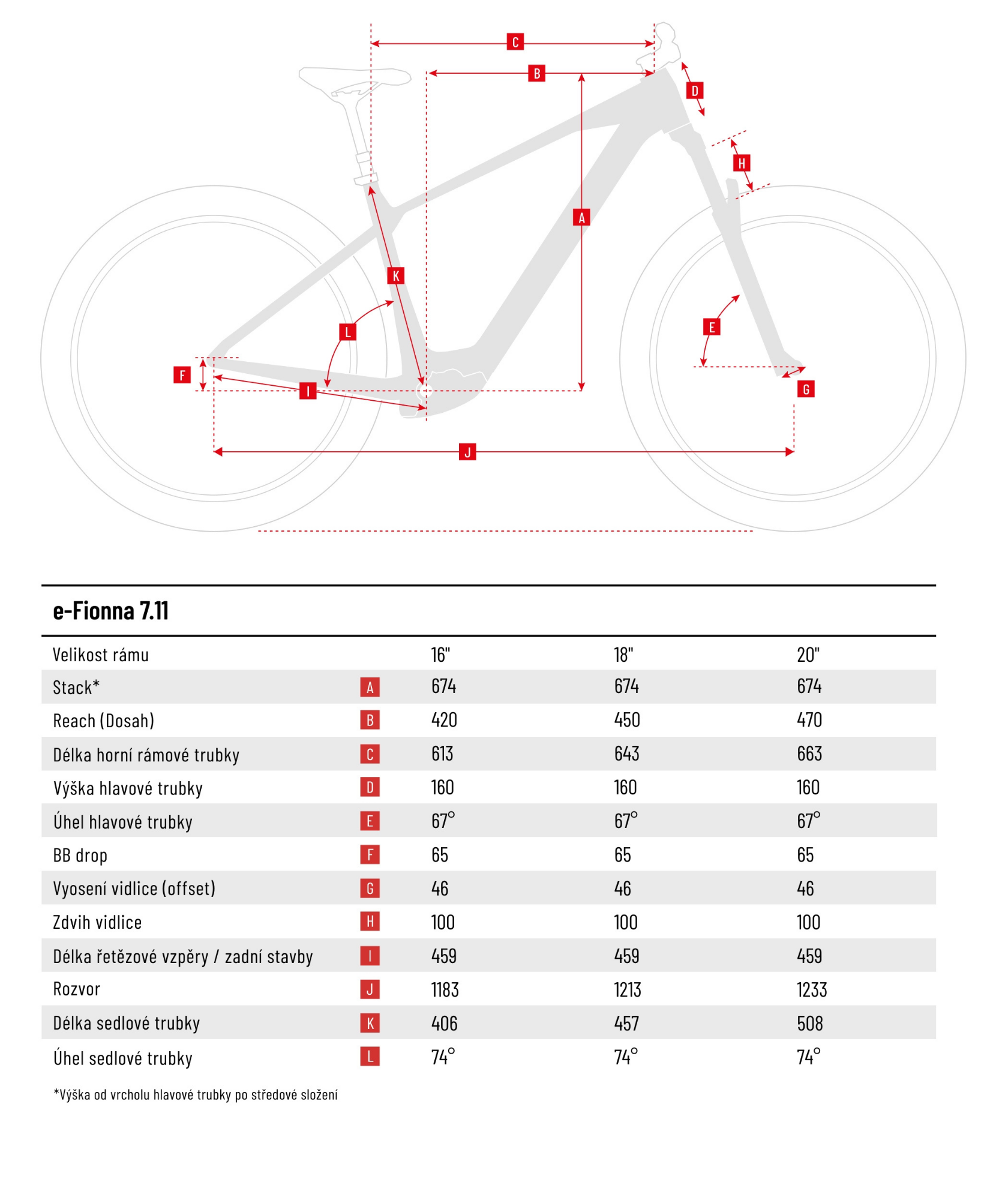 C
B
D
H
A
K
L
E
F
I
G
J

e-Fionna 7.11

| Velikost rámu | | 16" | 18" | 20" |
|---|---|---|---|---|
| Stack* | A | 674 | 674 | 674 |
| Reach (Dosah) | B | 420 | 450 | 470 |
| Délka horní rámové trubky | C | 613 | 643 | 663 |
| Výška hlavové trubky | D | 160 | 160 | 160 |
| Úhel hlavové trubky | E | 67° | 67° | 67° |
| BB drop | F | 65 | 65 | 65 |
| Vyosení vidlice (offset) | G | 46 | 46 | 46 |
| Zdvih vidlice | H | 100 | 100 | 100 |
| Délka řetězové vzpěry / zadní stavby | I | 459 | 459 | 459 |
| Rozvor | J | 1183 | 1213 | 1233 |
| Délka sedlové trubky | K | 406 | 457 | 508 |
| Úhel sedlové trubky | L | 74° | 74° | 74° |

*Výška od vrcholu hlavové trubky po středové složení