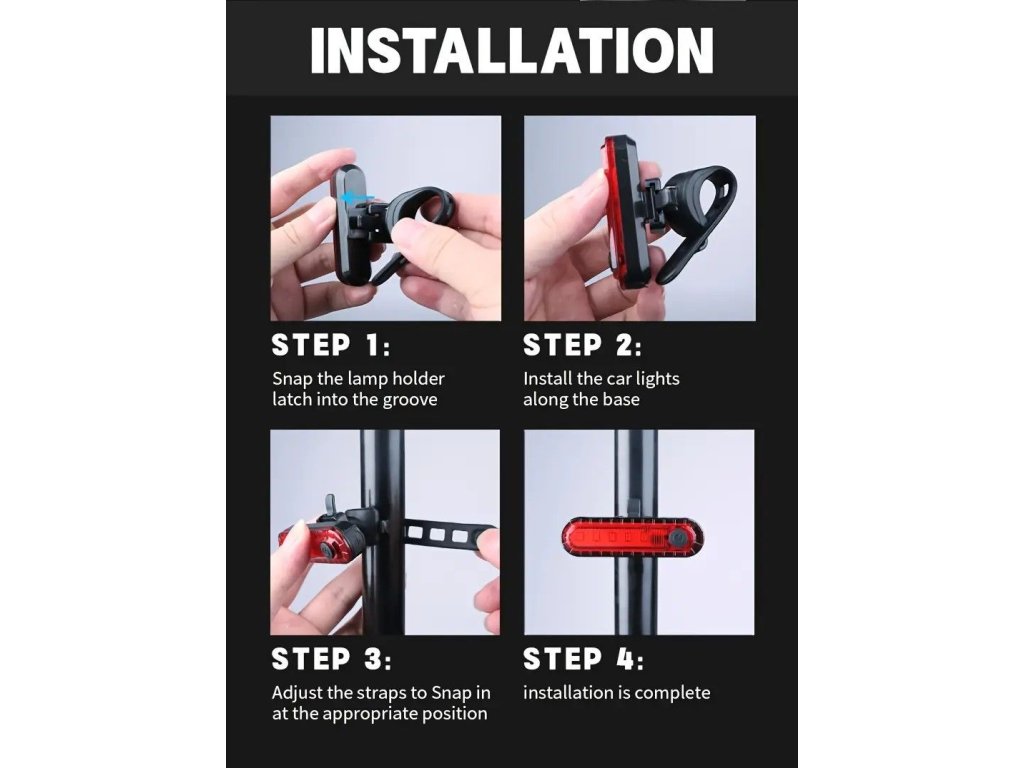 INSTALLATION

STEP 1:
Snap the lamp holder latch into the groove

STEP 2:
Install the car lights along the base

STEP 3:
Adjust the straps to Snap in at the appropriate position

STEP 4:
installation is complete