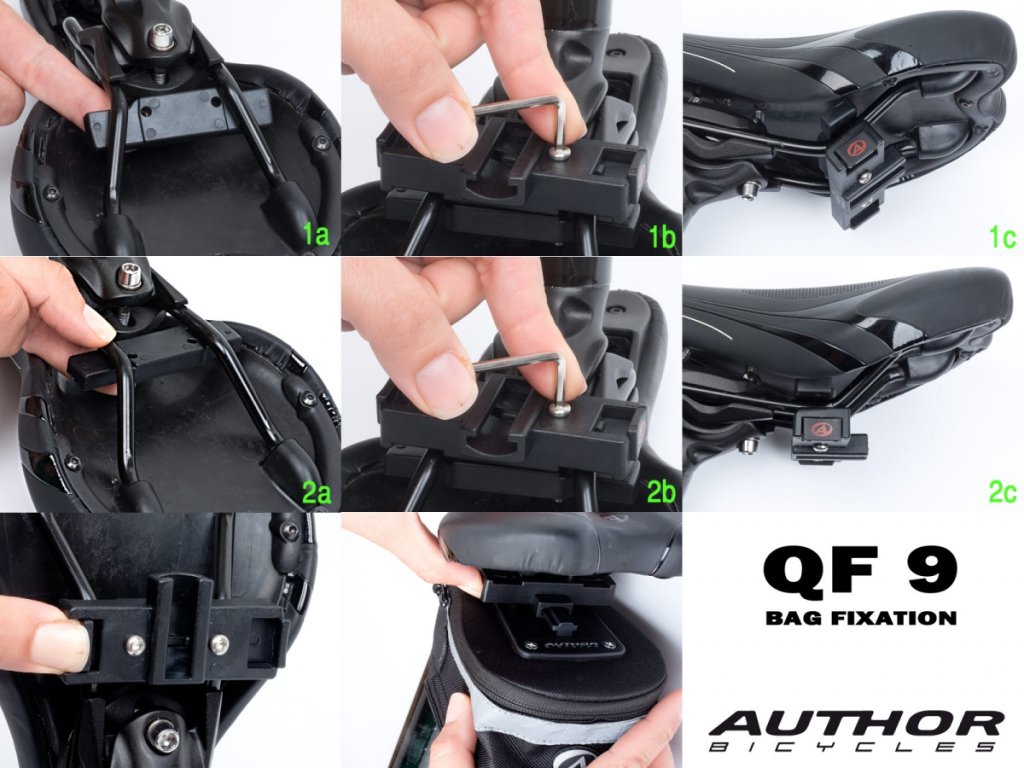 1a

1b

1c

2a

2b

2c

AUTHOR

QF 9
BAG FIXATION

AUTHOR
BICYCLES