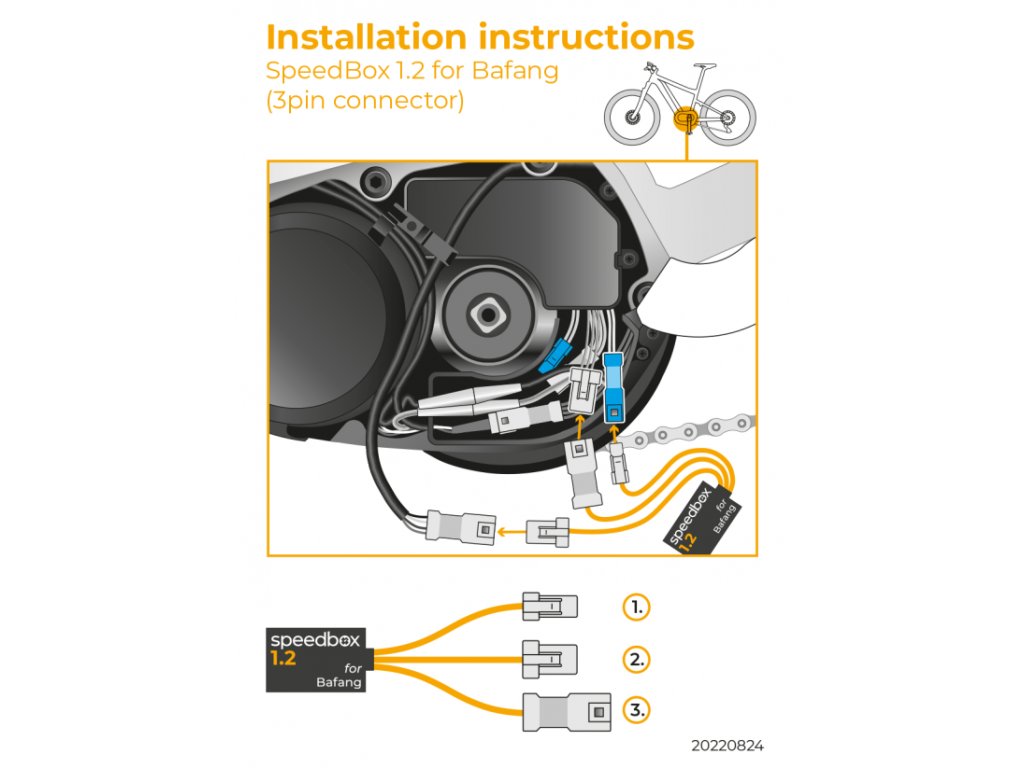 Installation instructions
SpeedBox 1.2 for Bafang
(3pin connector)

speedbox
1.2
for
Bafang

speedbox
1.2
for
Bafang

1.
2.
3.

20220824