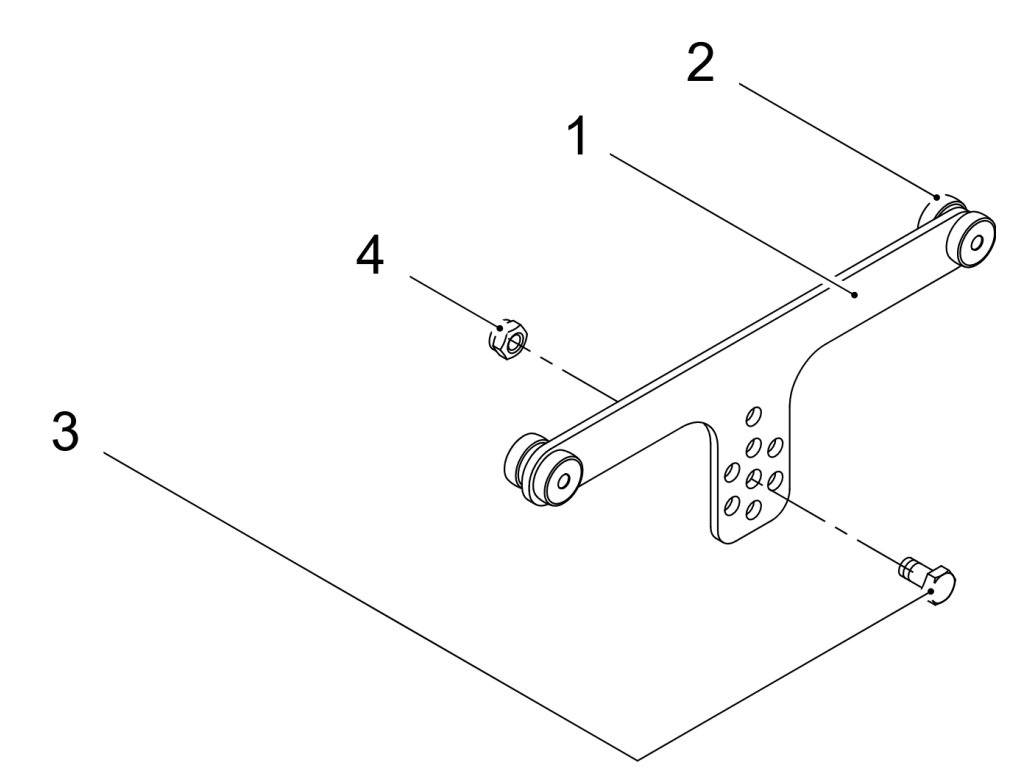 2
1
4
3