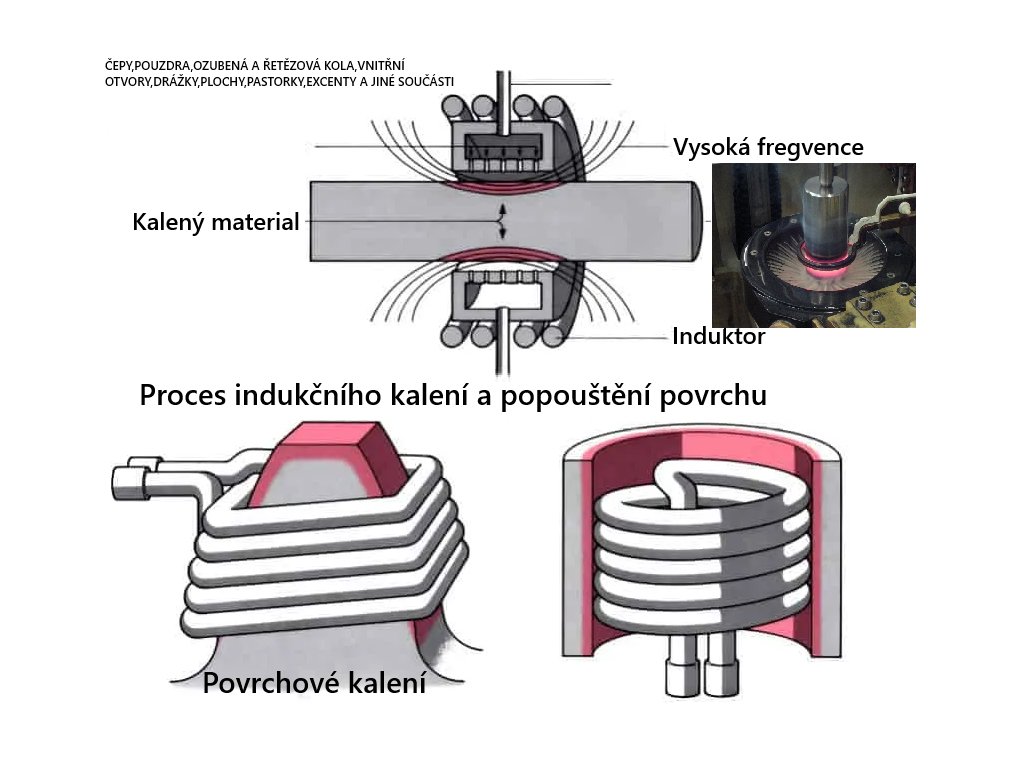 ČEPY,POUZDRA,OZUBENÁ A ŘETĚZOVÁ KOLA,VNITŘNÍ OTVORY,DRÁŽKY,PLOCHY,PASTORKY,EXCENTY A JINÉ SOUČÁSTI

Vysoká fregvence

Kalený material

Induktor

Proces indukčního kalení a popouštění povrchu

Povrchové kalení