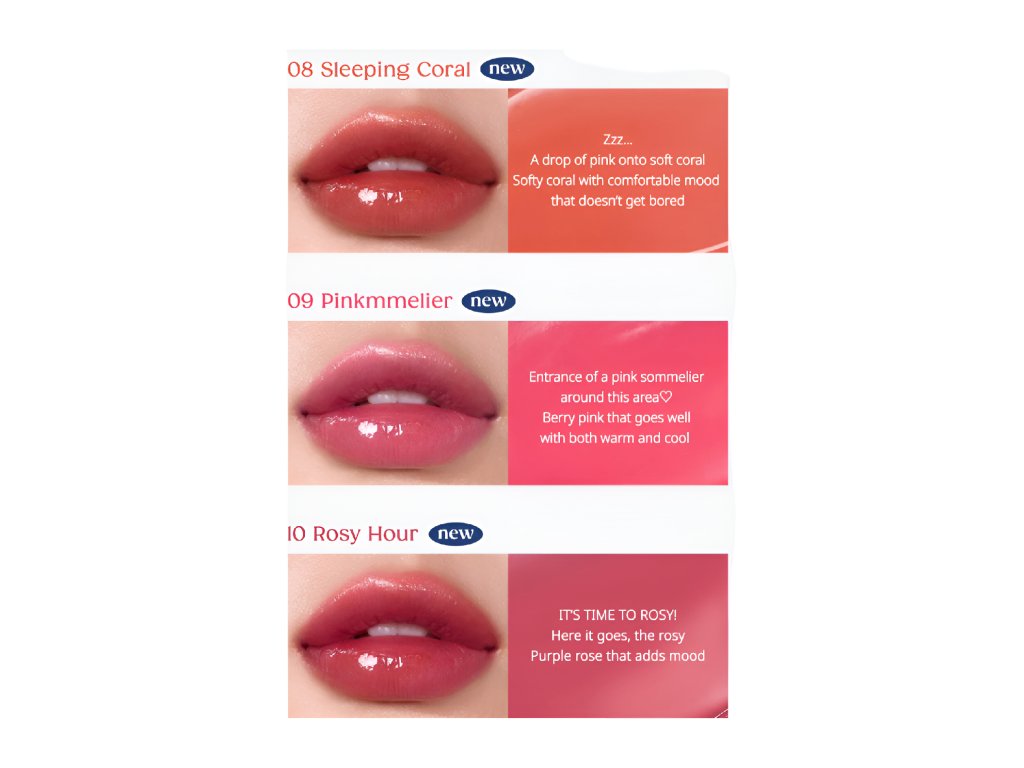 08 Sleeping Coral new

Zzz...
A drop of pink onto soft coral
Softy coral with comfortable mood
that doesn't get bored

09 Pinkmmelier new

Entrance of a pink sommelier
around this area♡
Berry pink that goes well
with both warm and cool

10 Rosy Hour new

IT'S TIME TO ROSY!
Here it goes, the rosy
Purple rose that adds mood