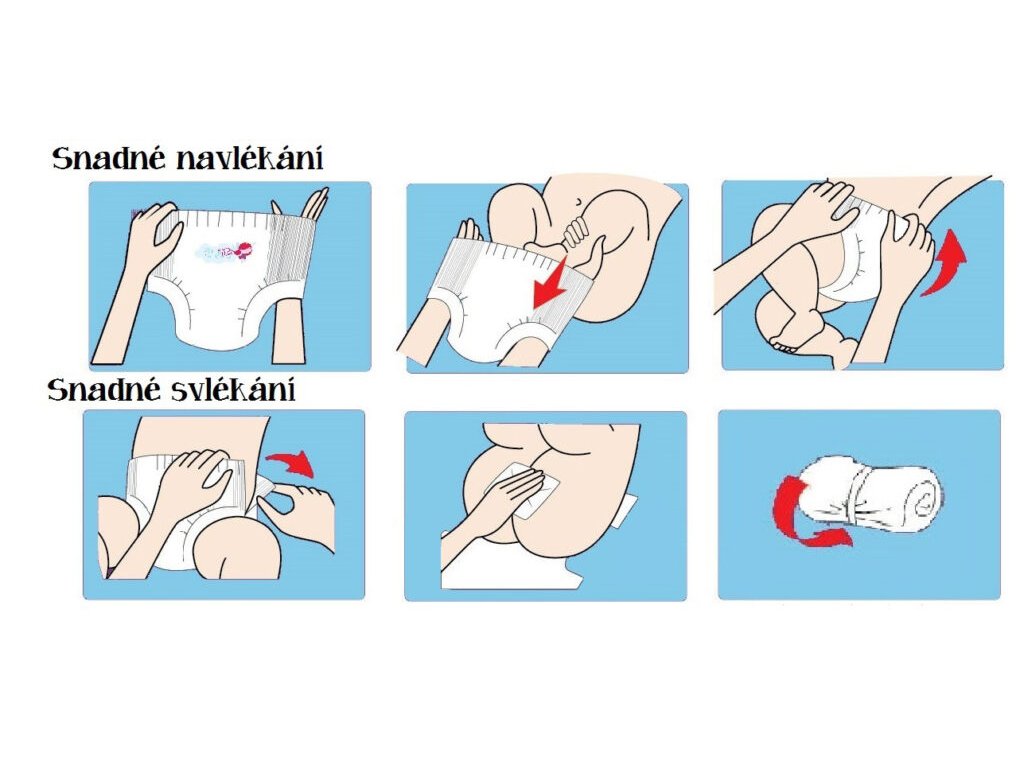 Snadné navlékání

Snadné svlékání