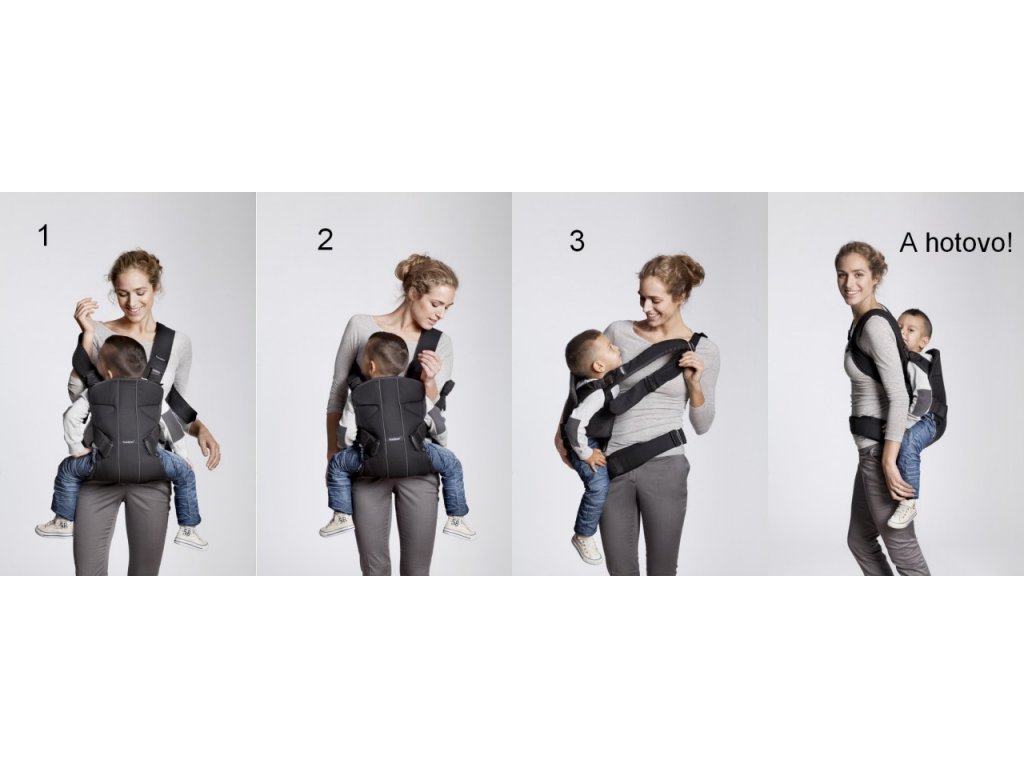 1

2

3

A hotovo!