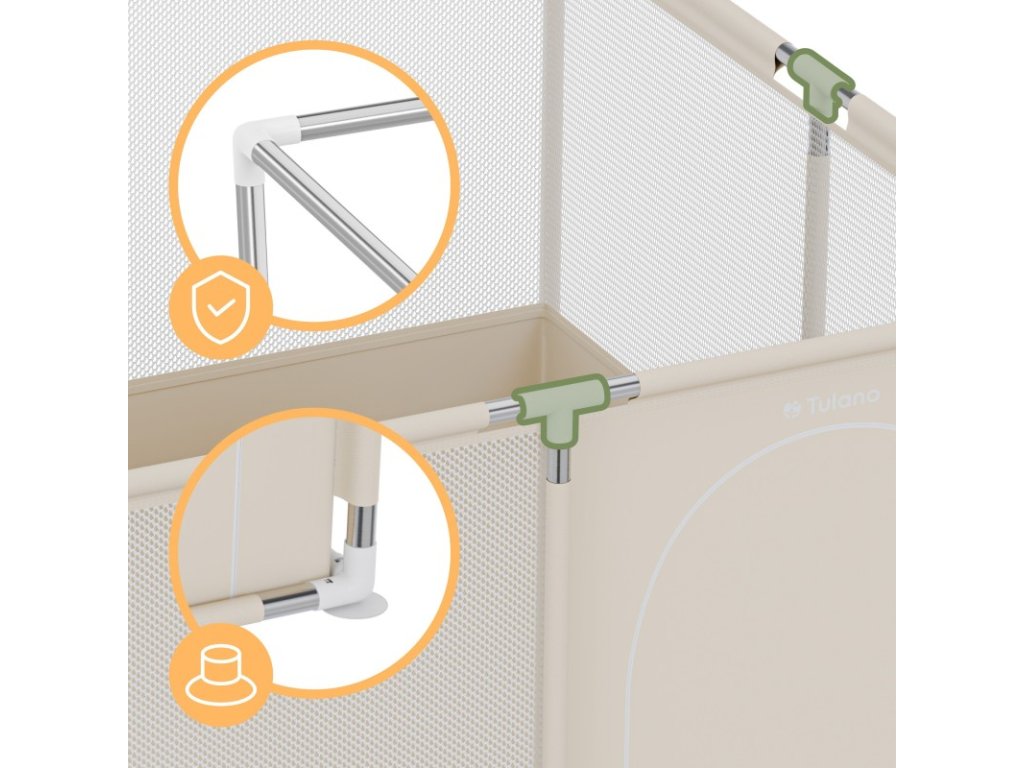 Tulano