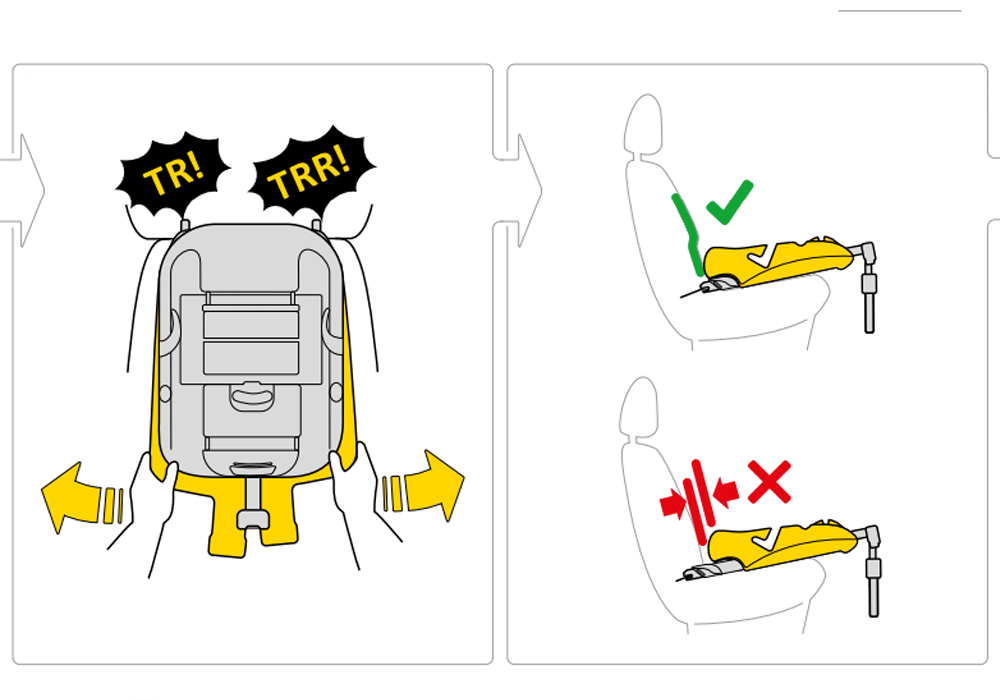 TR!

TRR!