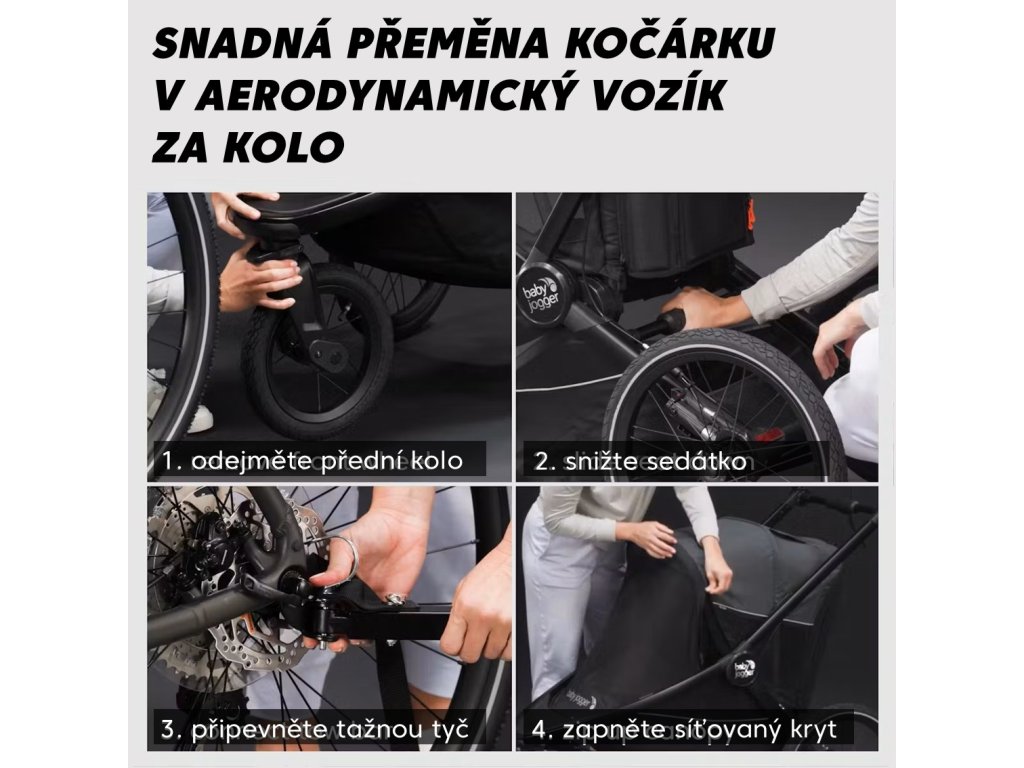 SNADNÁ PŘEMĚNA KOČÁRKU V AERODYNAMICKÝ VOZÍK ZA KOLO

baby jogger

1. odejměte přední kolo

2. snižte sedátko

3. připevněte tažnou tyč

baby jogger

baby jogger

4. zapněte síťovaný kryt