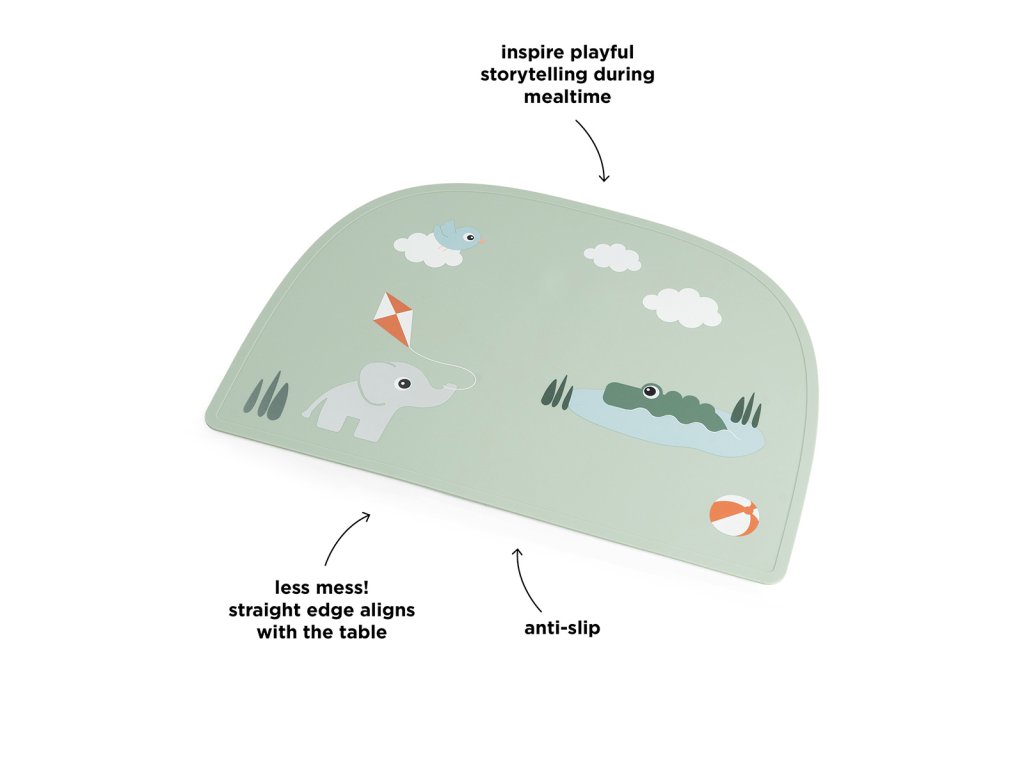 inspire playful storytelling during mealtime

less mess! straight edge aligns with the table

anti-slip