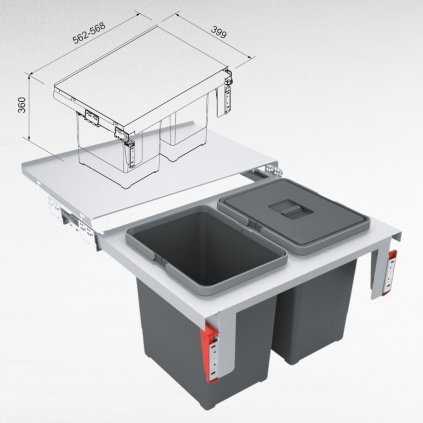 562-568
399
360