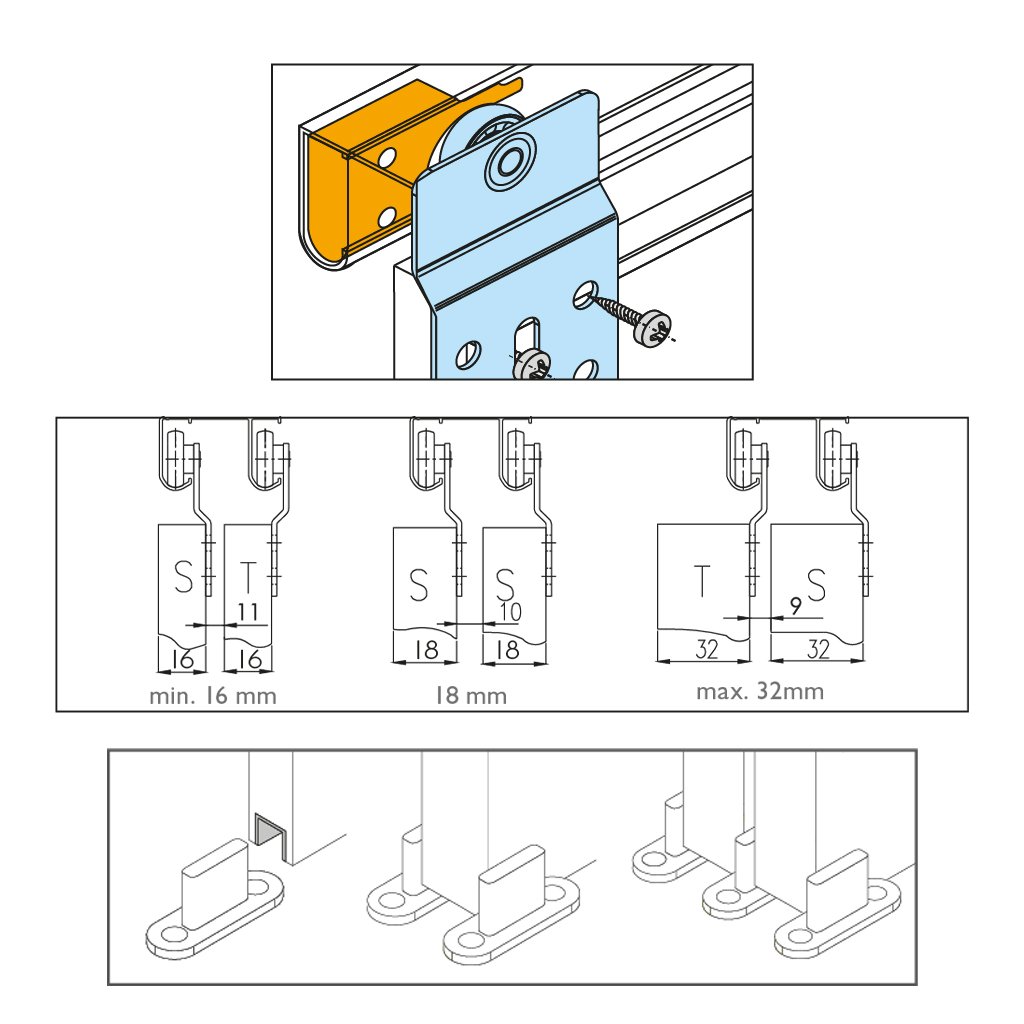 S T
11
16 16
min. 16 mm

S S
10
18 18
18 mm

T S
9
32 32
max. 32mm