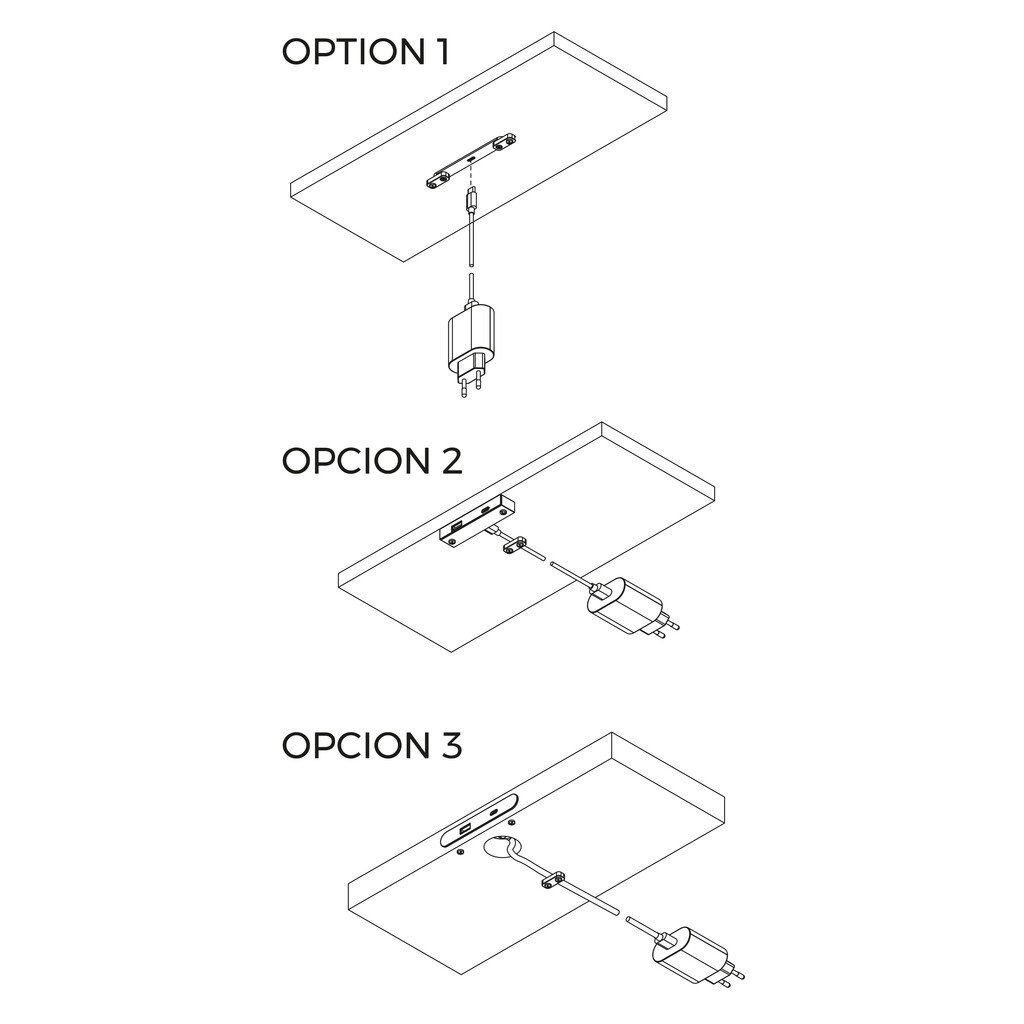 OPTION 1

OPCION 2

OPCION 3