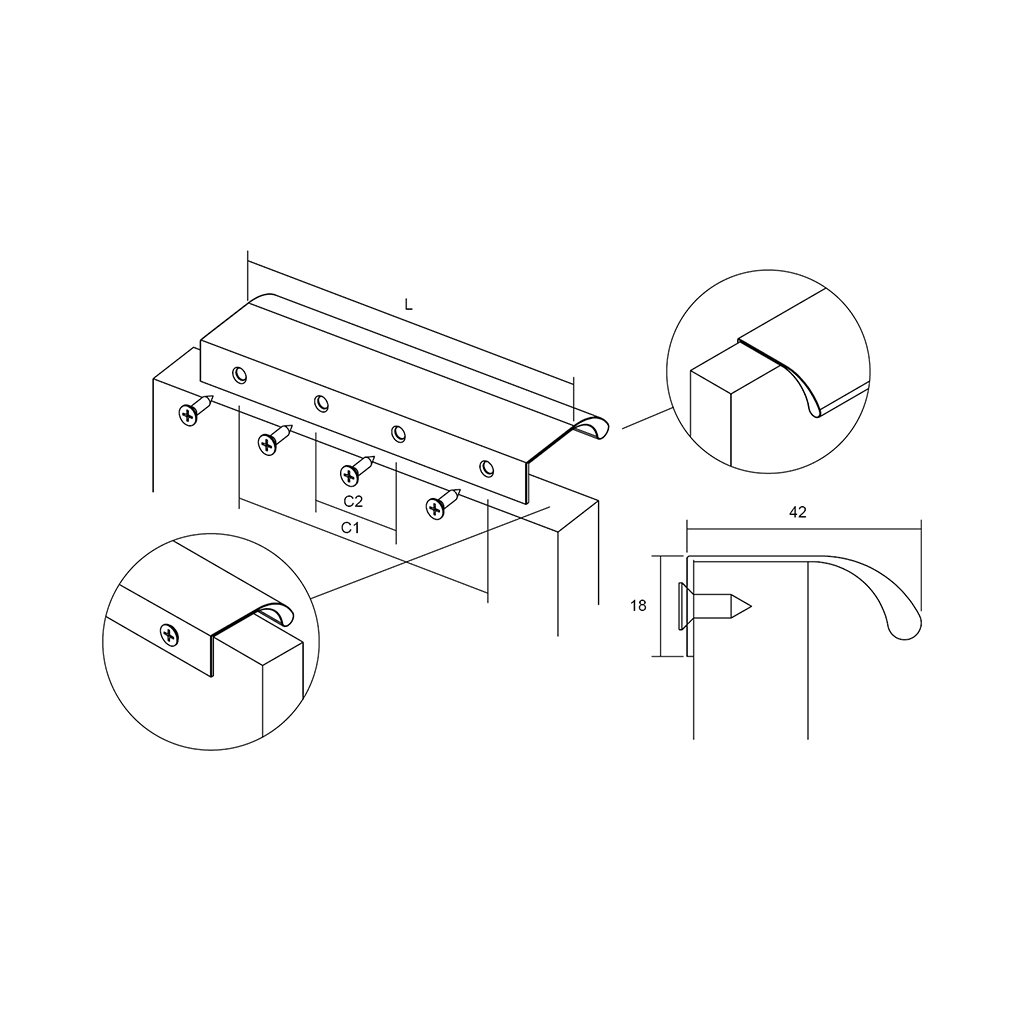 L

C2

C1

42

18