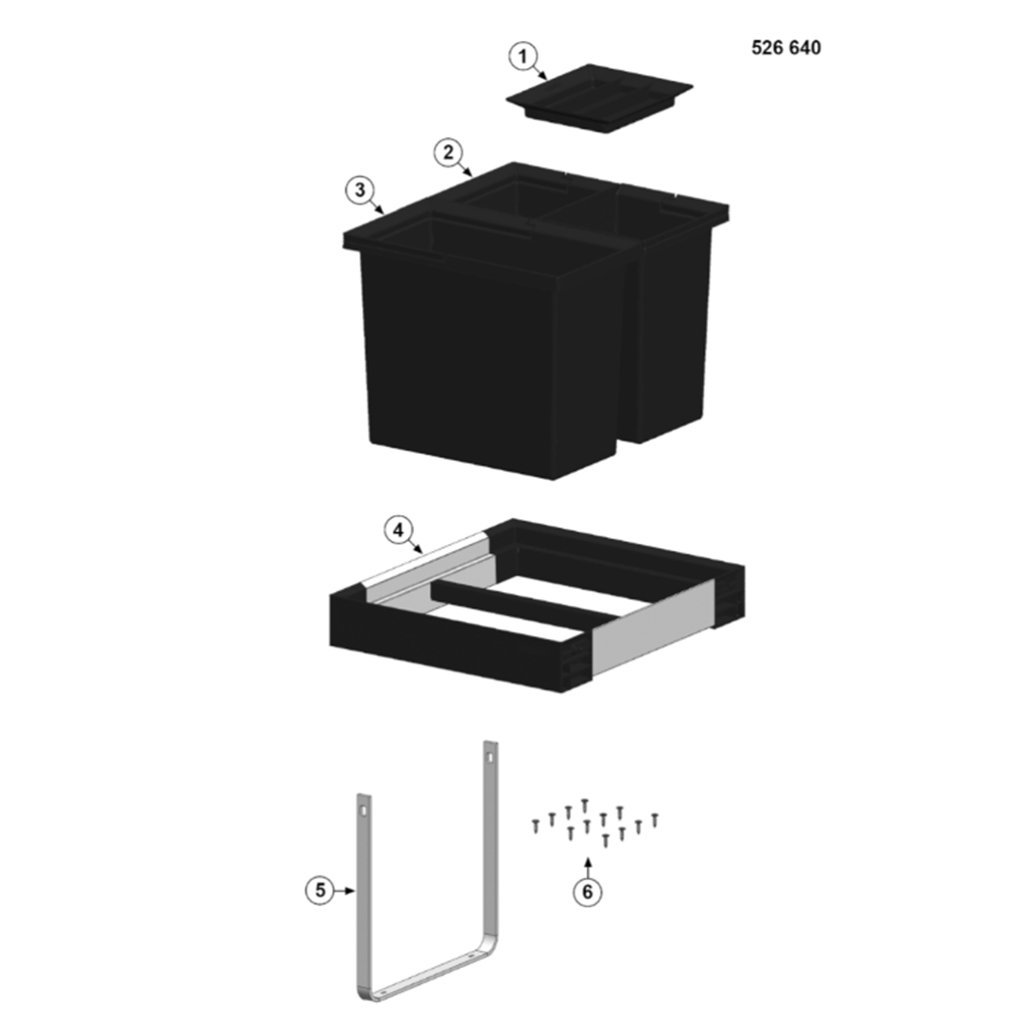 526 640

1

2

3

4

5

6