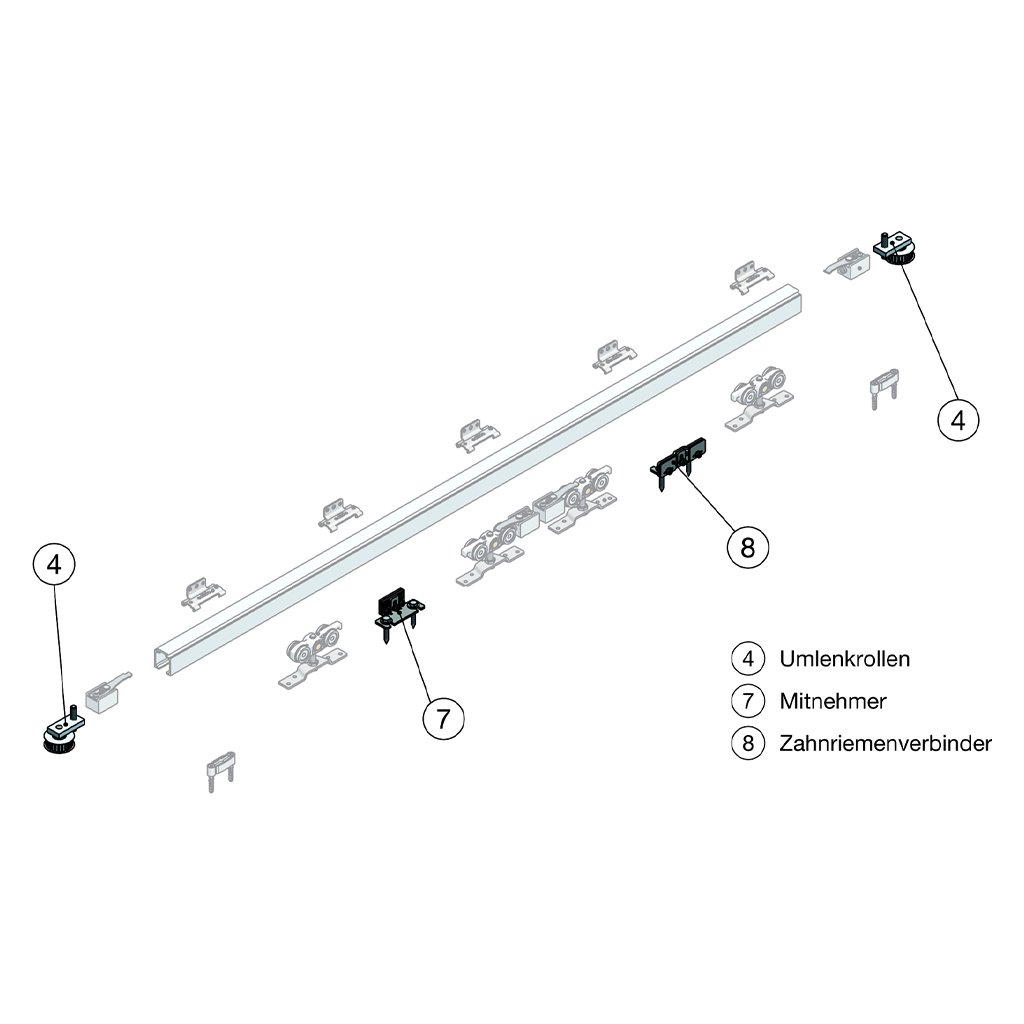 4

4

8

7

4 Umlenkrollen

7 Mitnehmer

8 Zahnriemenverbinder