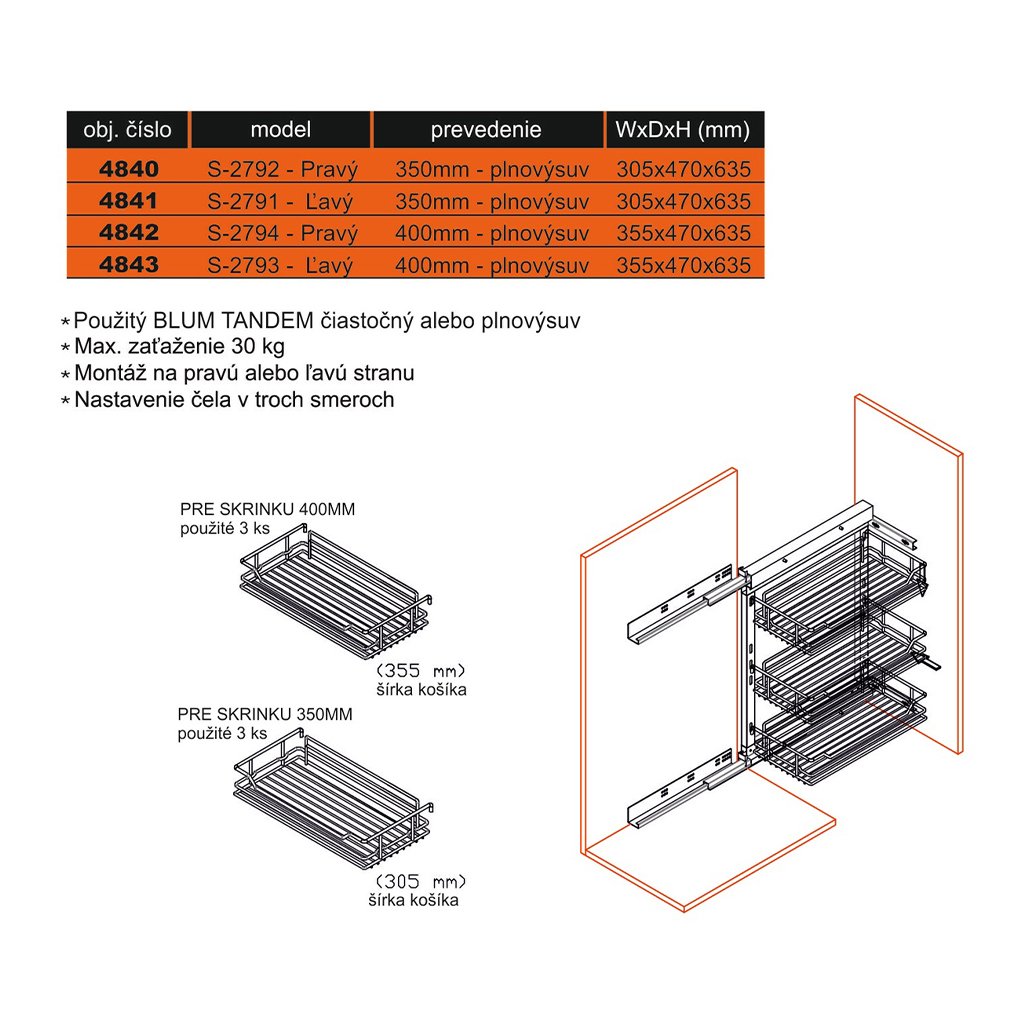 | obj. číslo | model | prevedenie | WxDxH (mm) |
|---|---|---|---|
| 4840 | S-2792 - Pravý | 350mm - plnovýsuv | 305x470x635 |
| 4841 | S-2791 - Ľavý | 350mm - plnovýsuv | 305x470x635 |
| 4842 | S-2794 - Pravý | 400mm - plnovýsuv | 355x470x635 |
| 4843 | S-2793 - Ľavý | 400mm - plnovýsuv | 355x470x635 |

* Použitý BLUM TANDEM čiastočný alebo plnovýsuv
* Max. zaťaženie 30 kg
* Montáž na pravú alebo ľavú stranu
* Nastavenie čela v troch smeroch

PRE SKRINKU 400MM
použité 3 ks

(355 mm)
šírka košíka

PRE SKRINKU 350MM
použité 3 ks

(305 mm)
šírka košíka