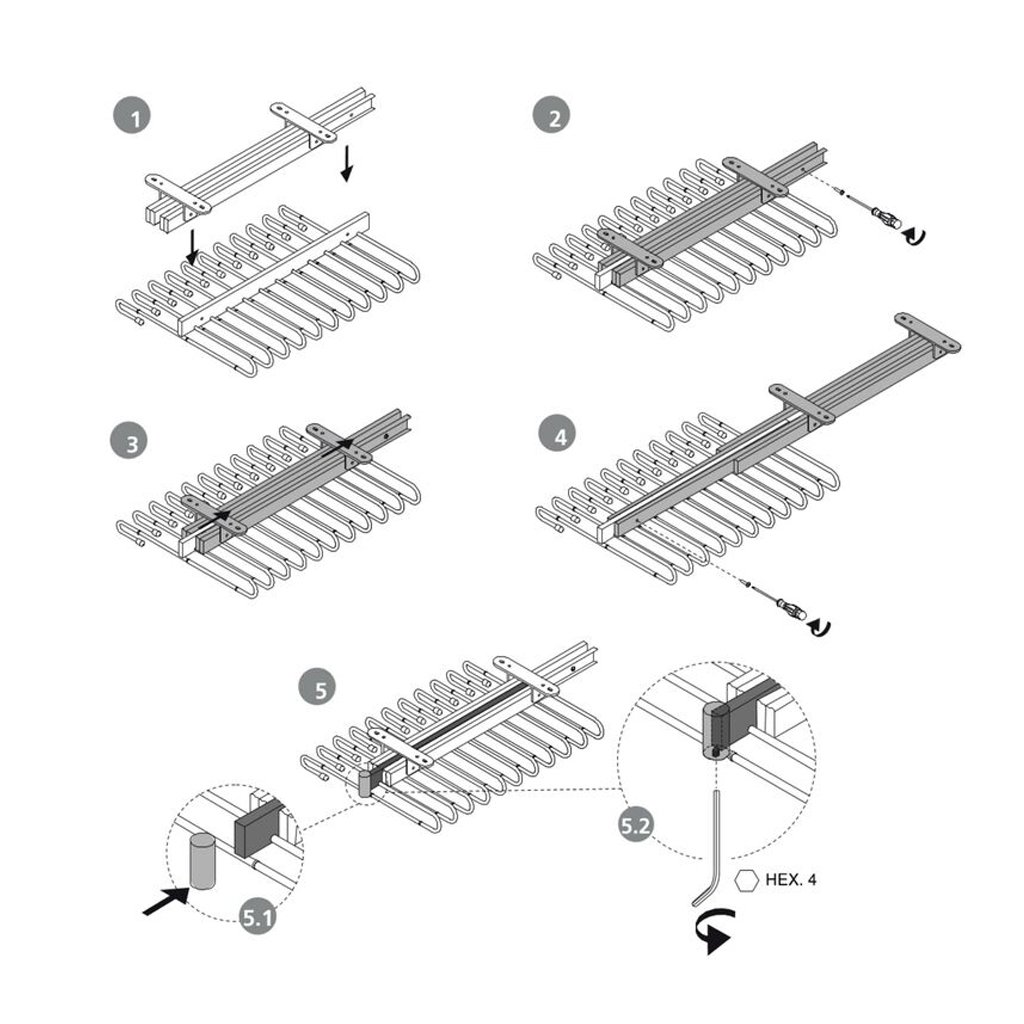 1

2

3

4

5

5.1

5.2

HEX. 4