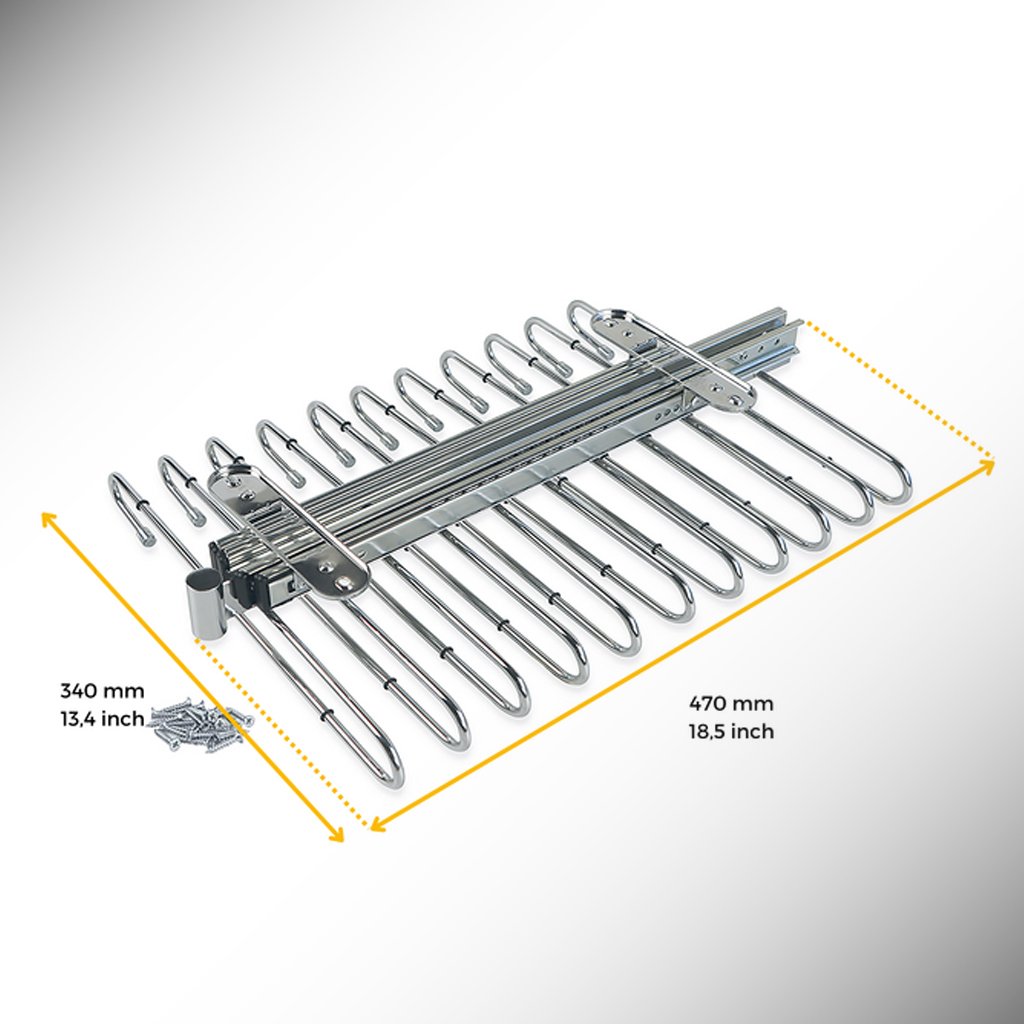 340 mm
13,4 inch

470 mm
18,5 inch