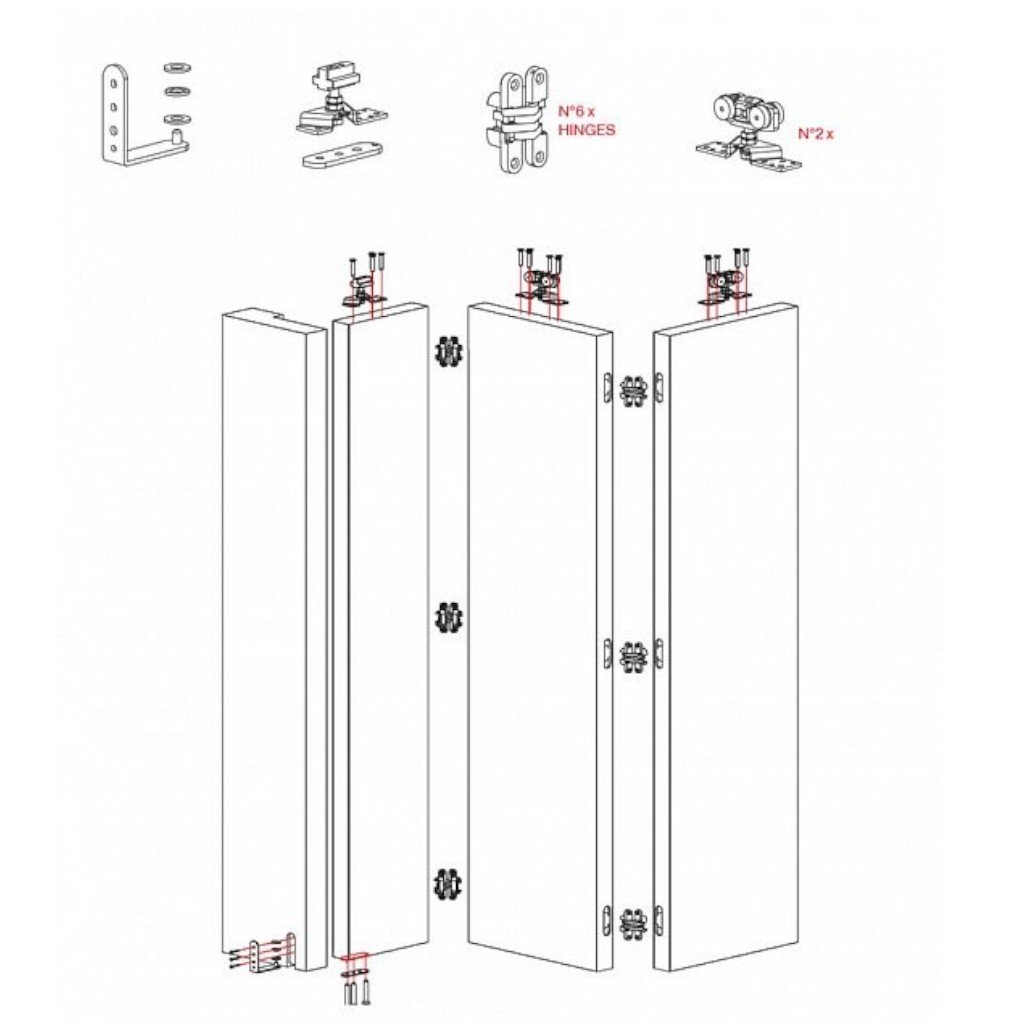 N°6 x
HINGES

N°2 x