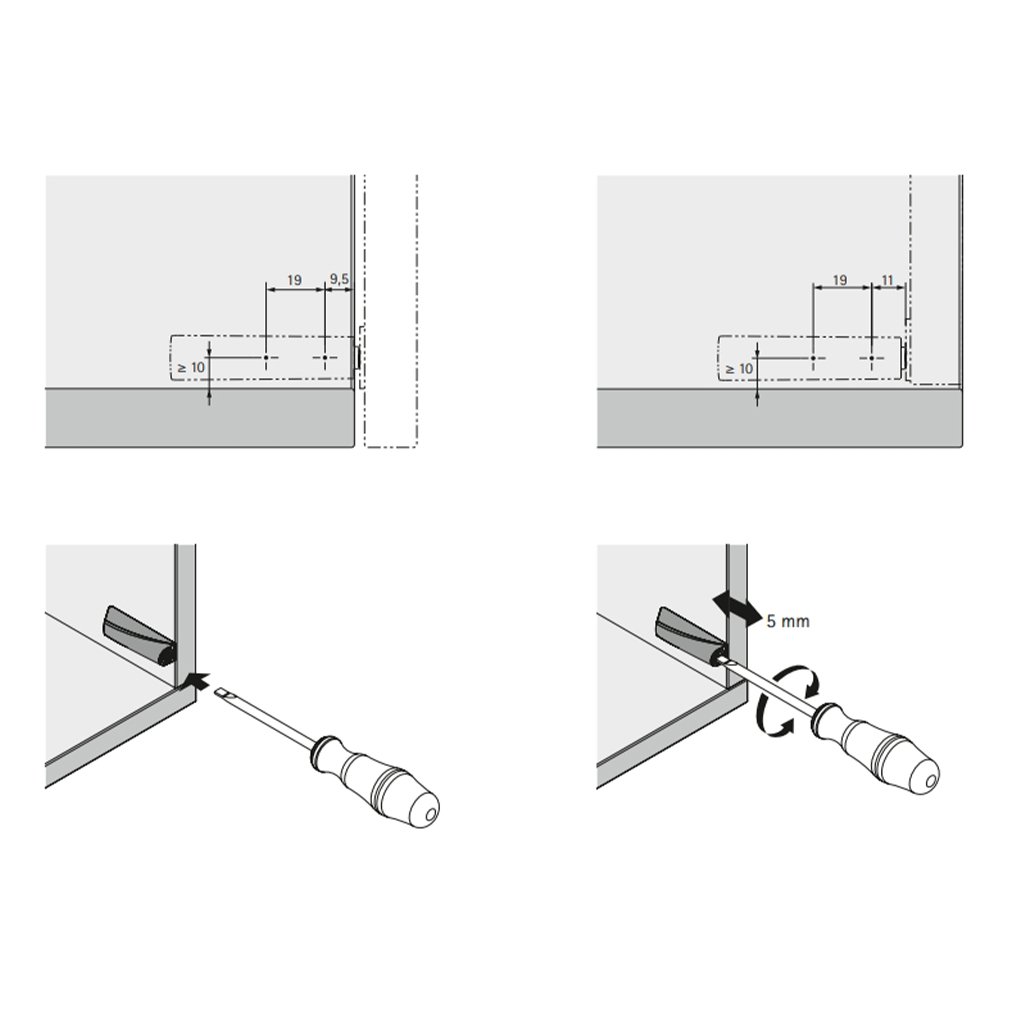 19
9,5
≥ 10

19
11
≥ 10

5 mm