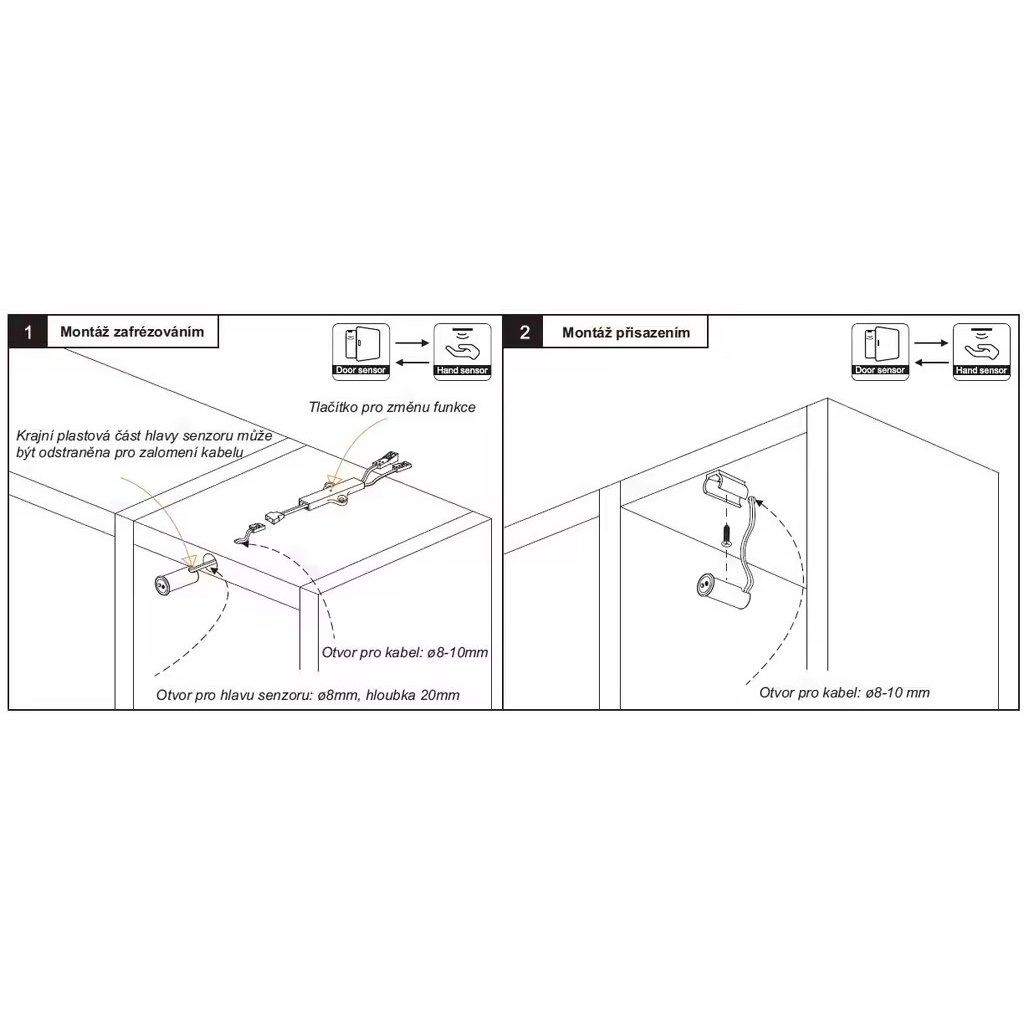 1 Montáž zafrézováním

Door sensor

Hand sensor

Tlačítko pro změnu funkce

Krajní plastová část hlavy senzoru může být odstraněna pro zalomení kabelu

Otvor pro kabel: ø8-10mm

Otvor pro hlavu senzoru: ø8mm, hloubka 20mm

2 Montáž přisazením

Door sensor

Hand sensor

Otvor pro kabel: ø8-10 mm