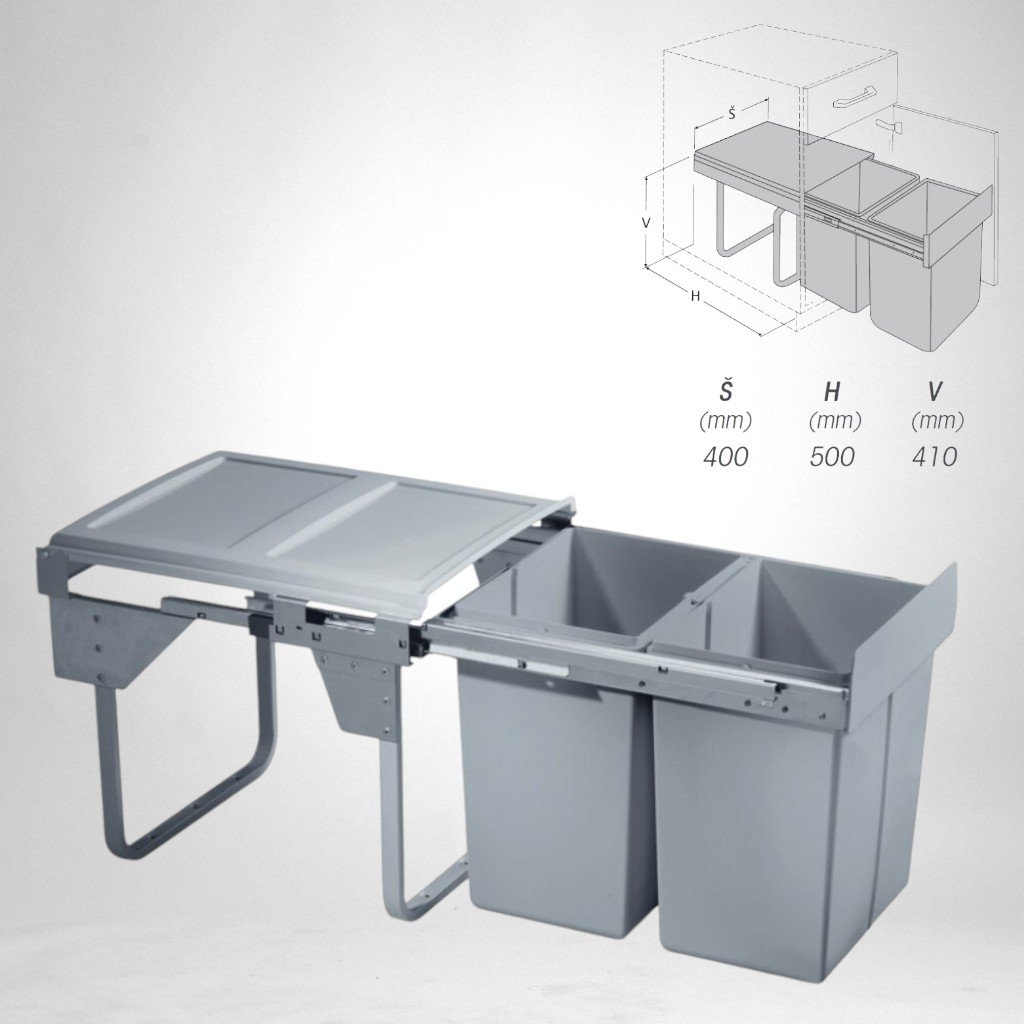 Š

V

H

| Š | H | V |
|---|---|---|
| (mm) | (mm) | (mm) |
| 400 | 500 | 410 |