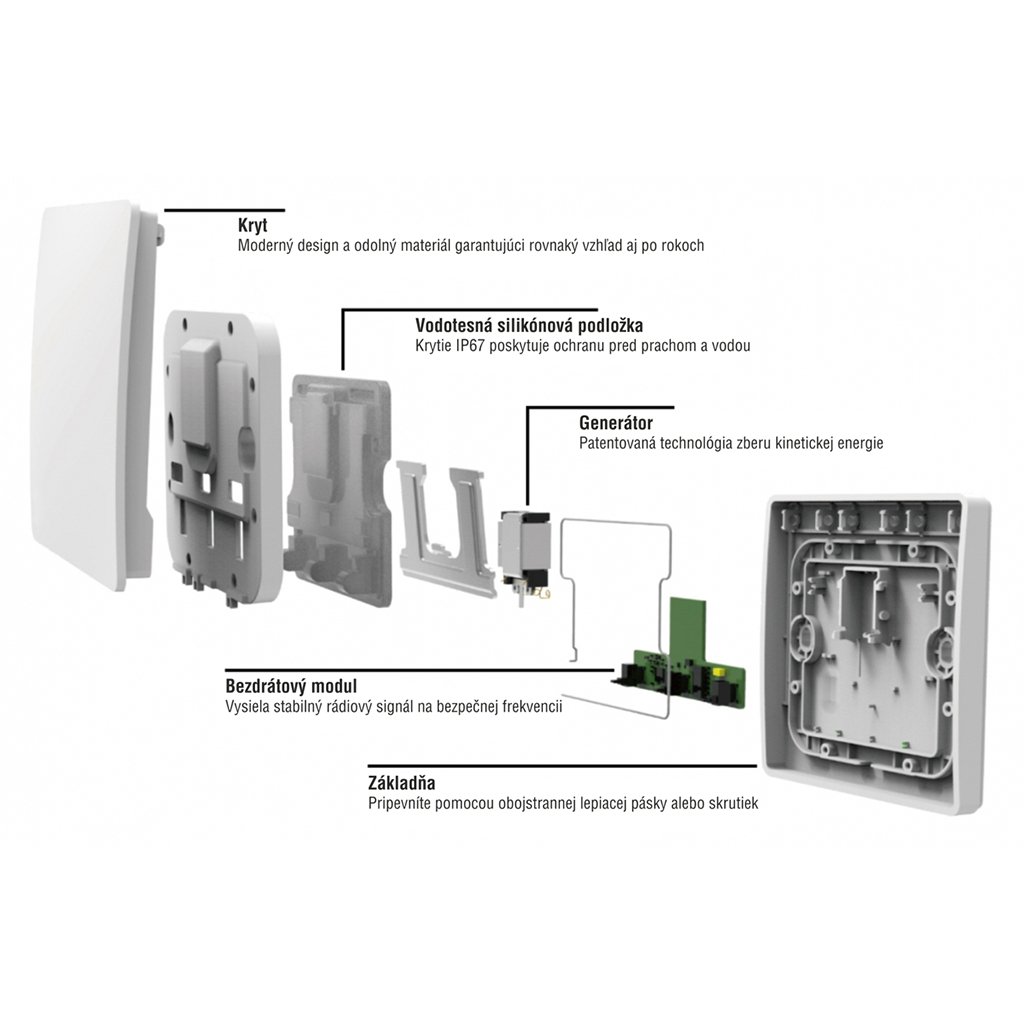 Kryt
Moderný design a odolný materiál garantujúci rovnaký vzhľad aj po rokoch

Vodotesná silikónová podložka
Krytie IP67 poskytuje ochranu pred prachom a vodou

Generátor
Patentovaná technológia zberu kinetickej energie

Bezdrátový modul
Vysiela stabilný rádiový signál na bezpečnej frekvencii

Základňa
Pripevníte pomocou obojstrannej lepiacej pásky alebo skrutiek