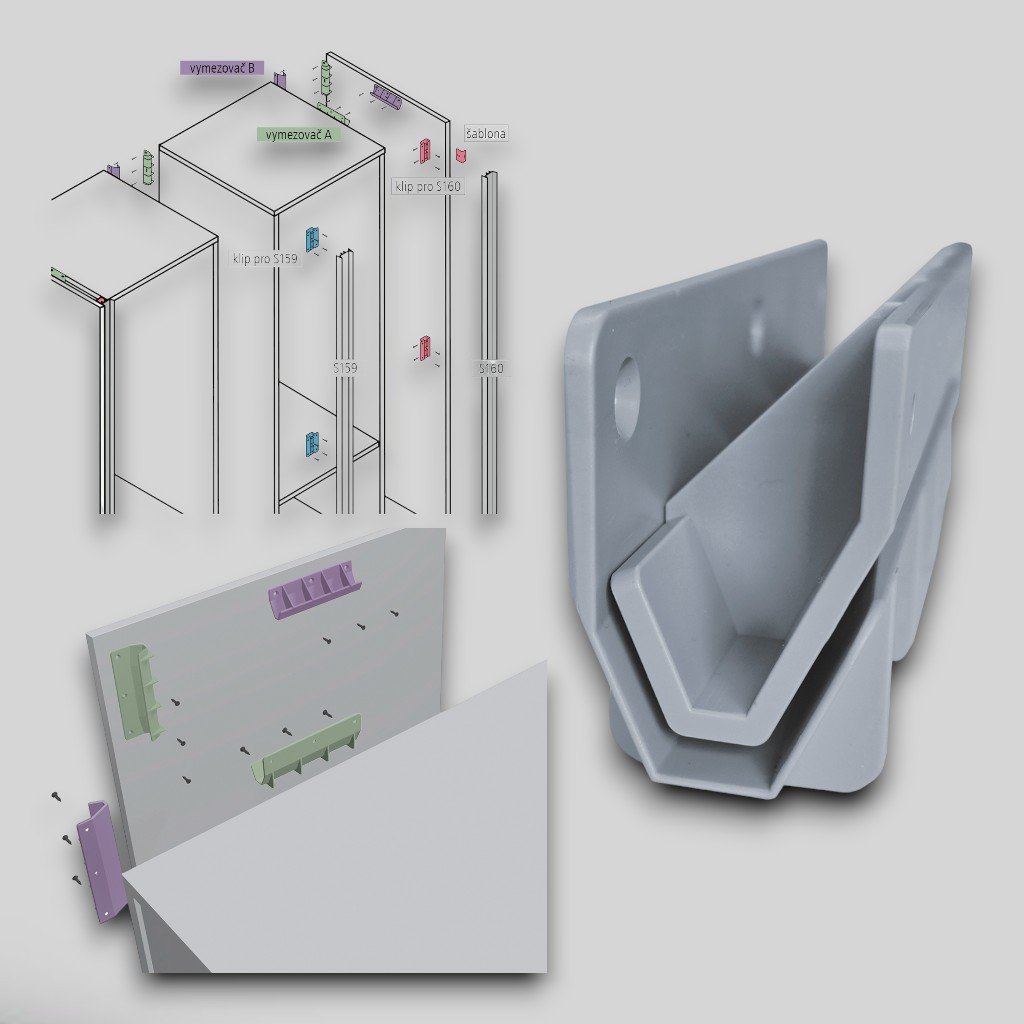 vymezovač B

vymezovač A

šablona

klip pro S160

klip pro S159

S159

S160