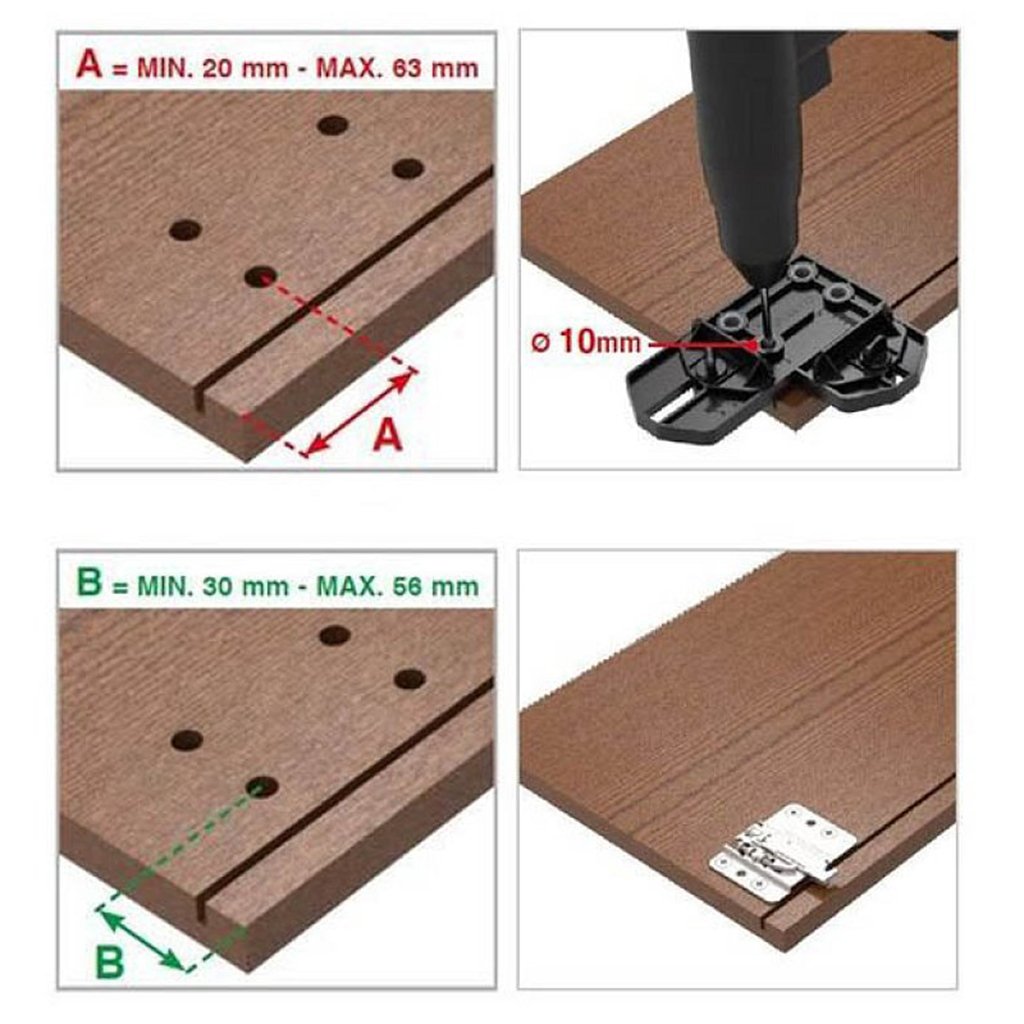 A = MIN. 20 mm - MAX. 63 mm

A

ø 10mm

B = MIN. 30 mm - MAX. 56 mm

B