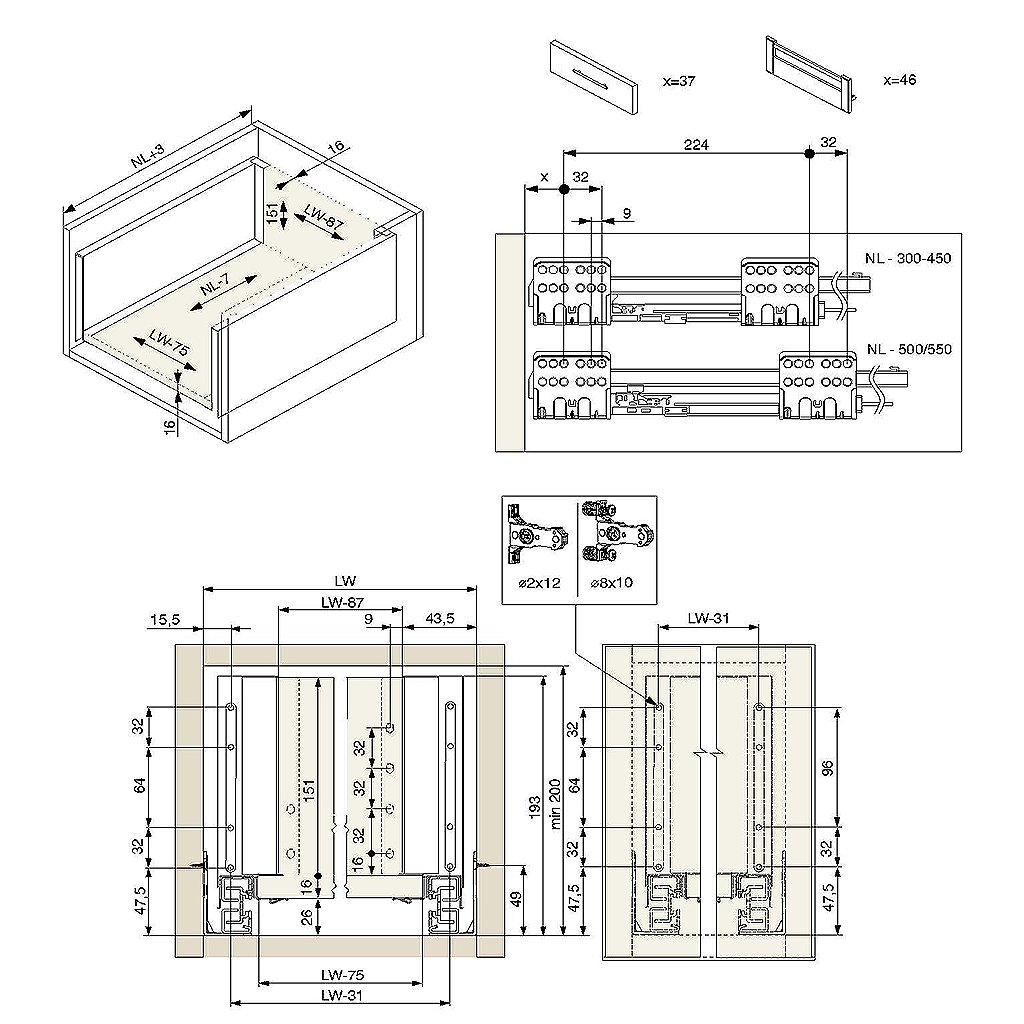 x=37

x=46

NL+3

16

151

LW-87

NL-7

LW-75

16

224

32

x

32

9

NL - 300-450

NL - 500/550

⌀2x12

⌀8x10

LW

LW-87

15,5

9

43,5

32

64

32

47,5

151

32

32

32

16

16

26

193

min 200

49

LW-75

LW-31

LW-31

32

64

32

47,5

96

32

47,5