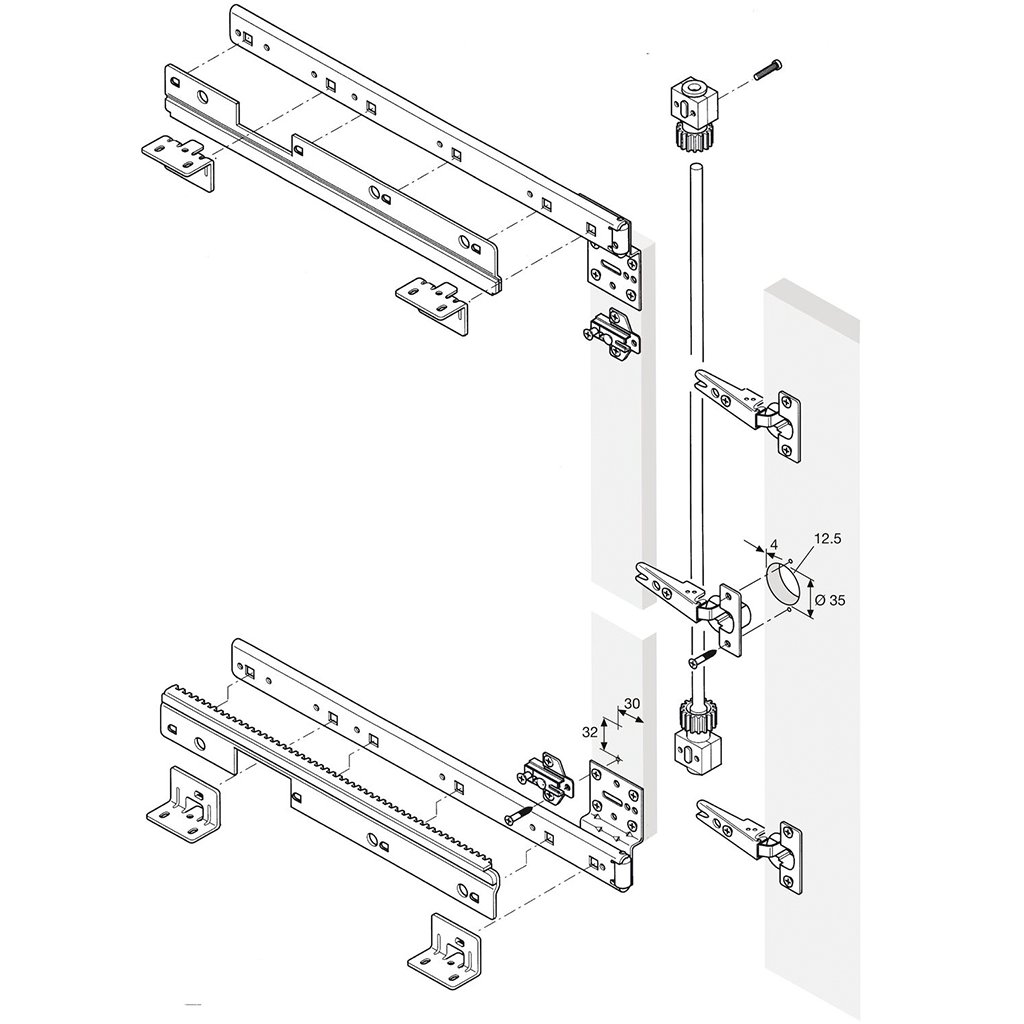 4
12.5
Ø 35
30
32