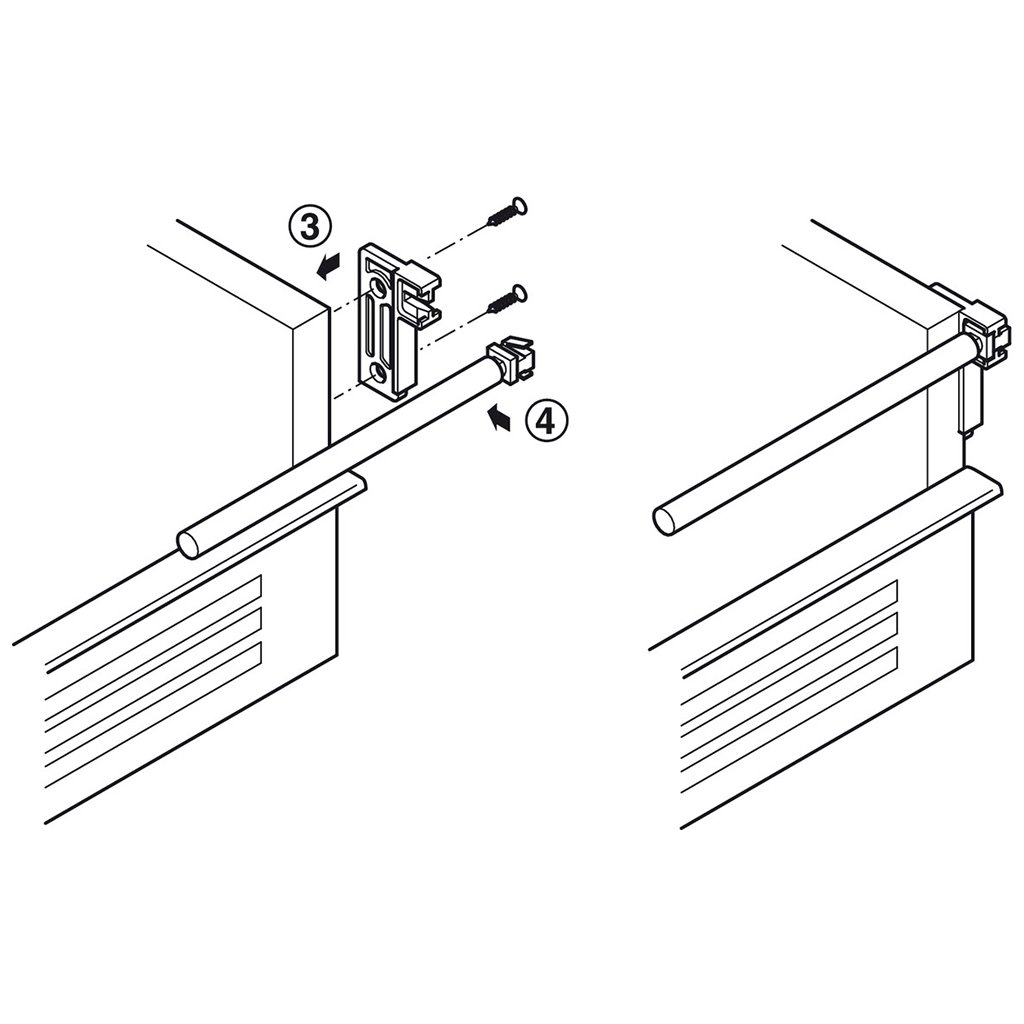 ③
④