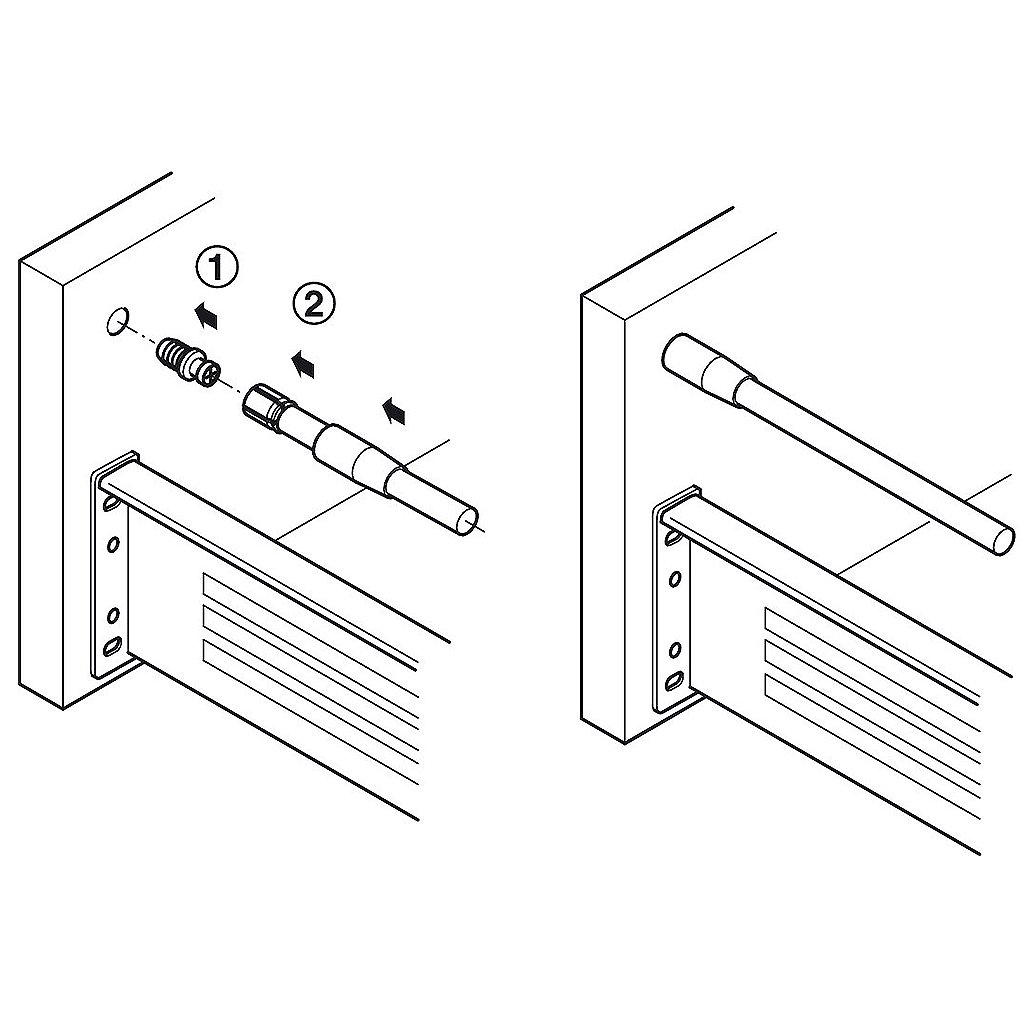 ①
②