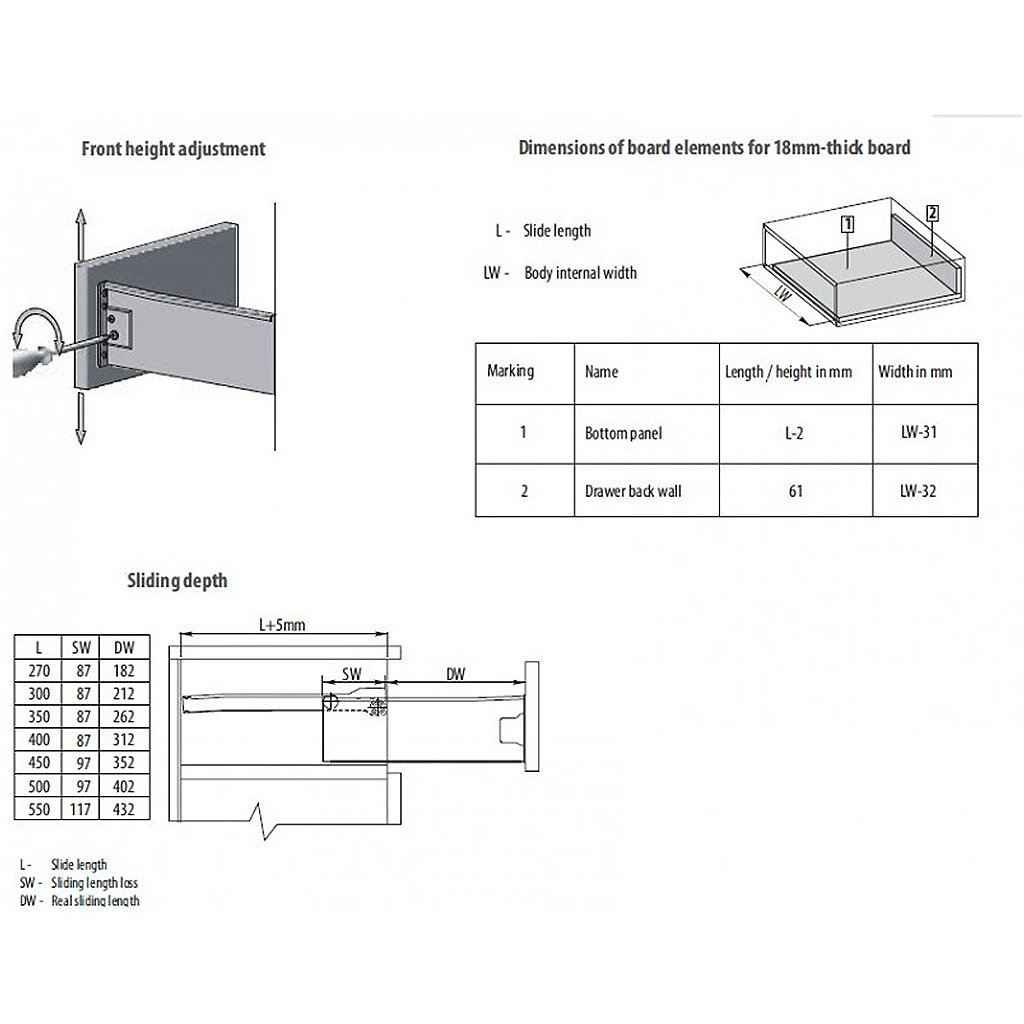 Front height adjustment

Dimensions of board elements for 18mm-thick board

L - Slide length

LW - Body internal width

1

2

LW

| Marking | Name | Length / height in mm | Width in mm |
|---|---|---|---|
| 1 | Bottom panel | L-2 | LW-31 |
| 2 | Drawer back wall | 61 | LW-32 |

Sliding depth

| L | SW | DW |
|---|---|---|
| 270 | 87 | 182 |
| 300 | 87 | 212 |
| 350 | 87 | 262 |
| 400 | 87 | 312 |
| 450 | 97 | 352 |
| 500 | 97 | 402 |
| 550 | 117 | 432 |

L+5mm

SW

DW

L - Slide length
SW - Sliding length loss
DW - Real sliding length