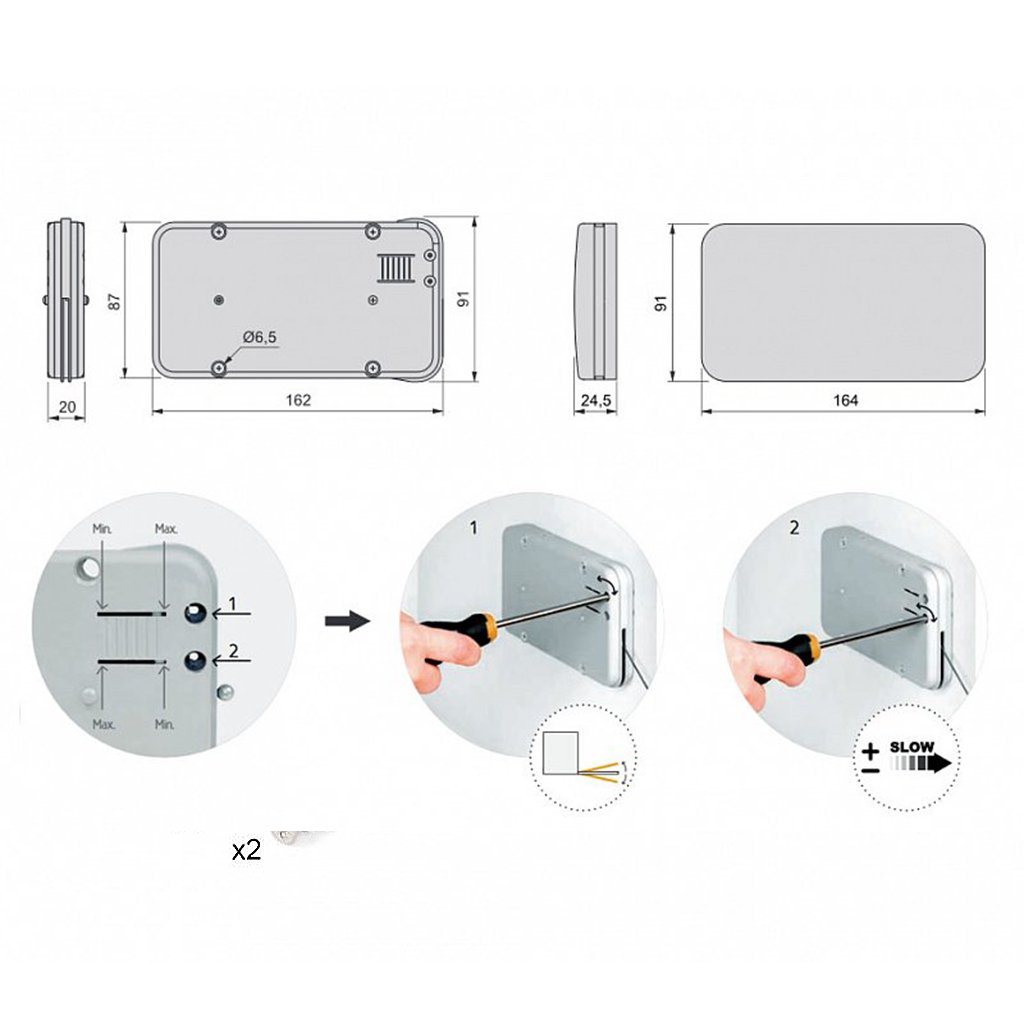 87

Ø6,5

91

20

162

91

24,5

164

Min.

Max.

1

2

Max.

Min.

1

2

+
−
SLOW

x2