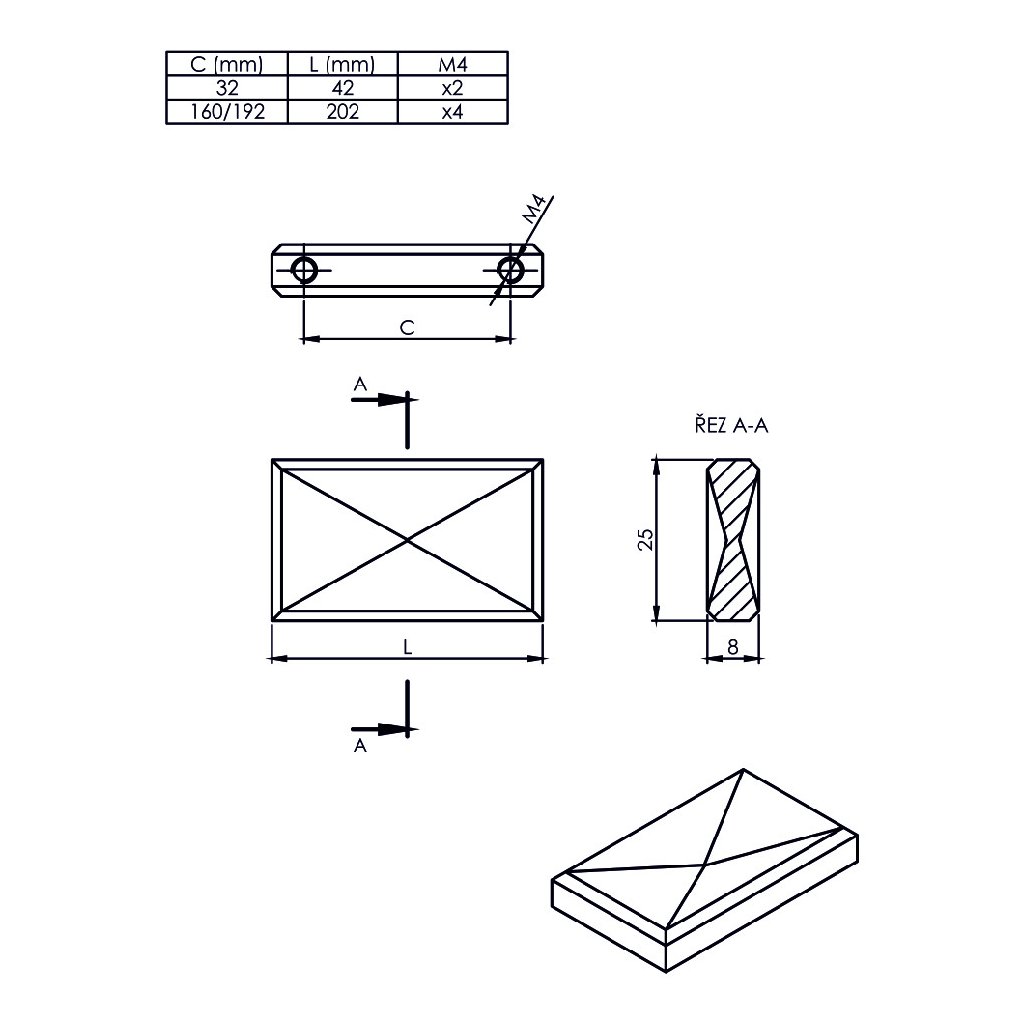 | C (mm) | L (mm) | M4 |
|---|---|---|
| 32 | 42 | x2 |
| 160/192 | 202 | x4 |

M4

C

A

ŘEZ A-A

25

L

8

A