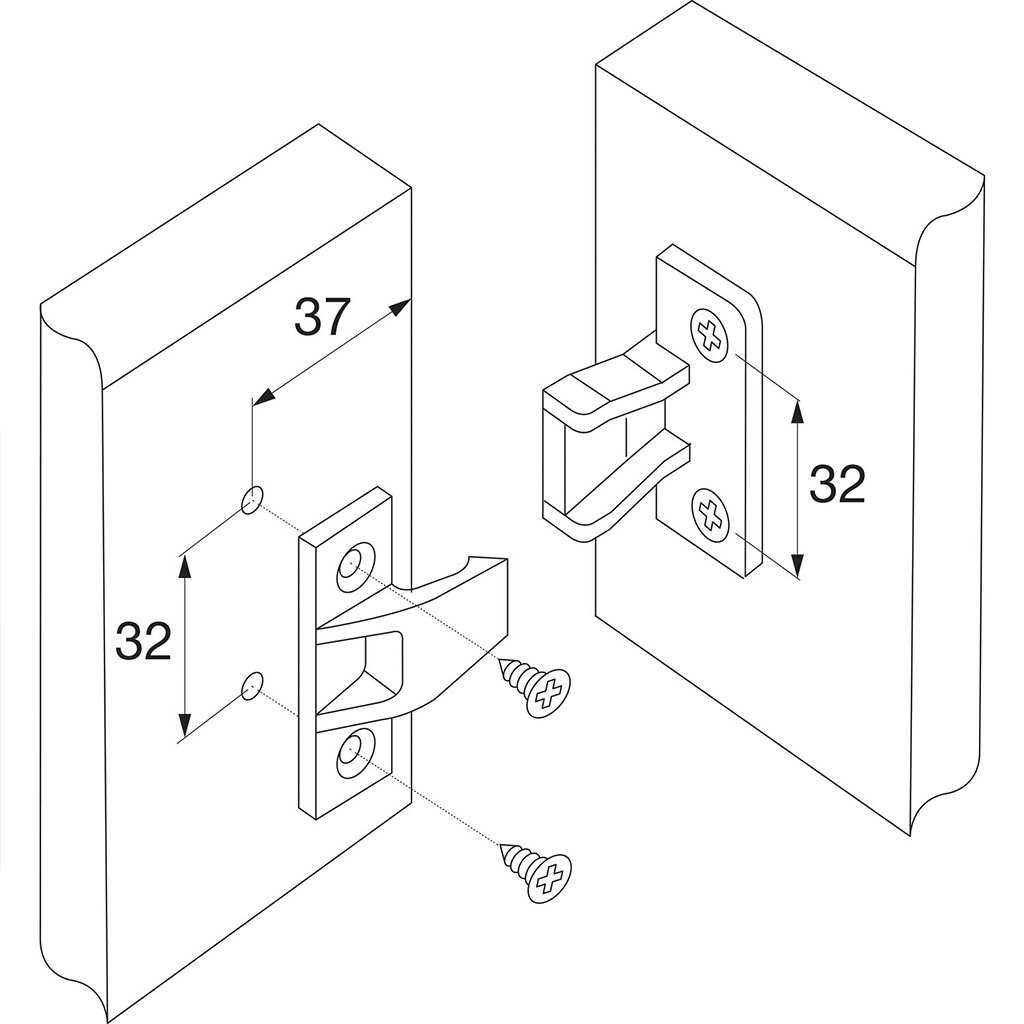 37

32

32