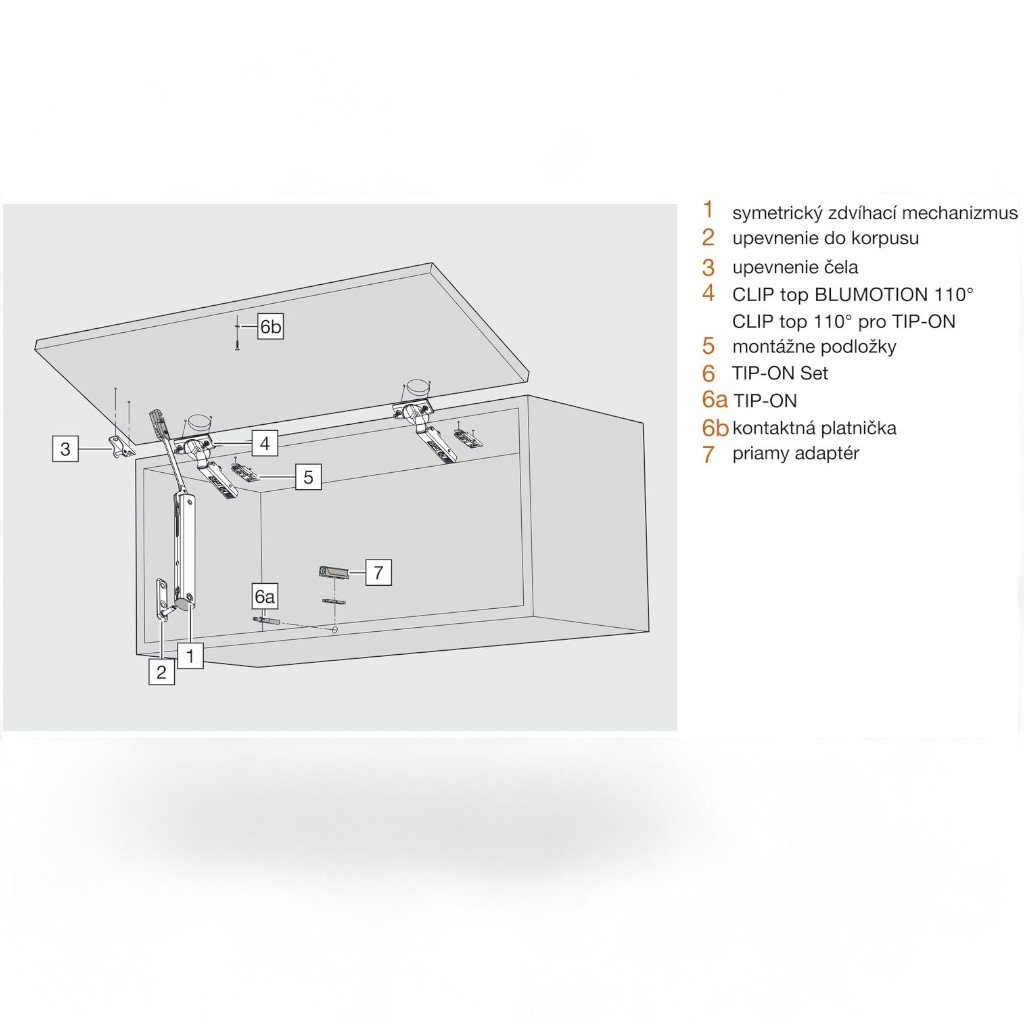 6b
3
4
5
7
6a
2
1

1 symetrický zdvíhací mechanizmus
2 upevnenie do korpusu
3 upevnenie čela
4 CLIP top BLUMOTION 110°
CLIP top 110° pro TIP-ON
5 montážne podložky
6 TIP-ON Set
6a TIP-ON
6b kontaktná platnička
7 priamy adaptér