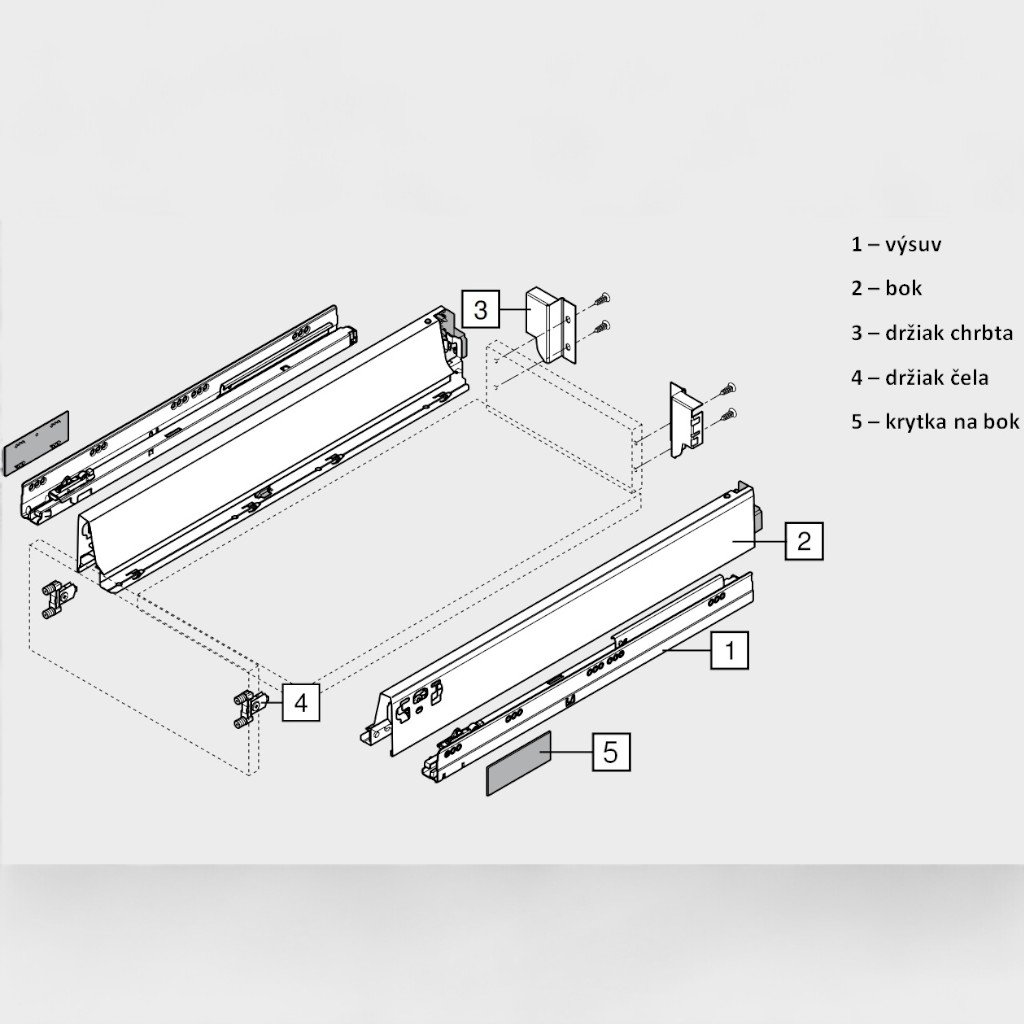 1 – výsuv
2 – bok
3 – držiak chrbta
4 – držiak čela
5 – krytka na bok

3

2

1

4

5