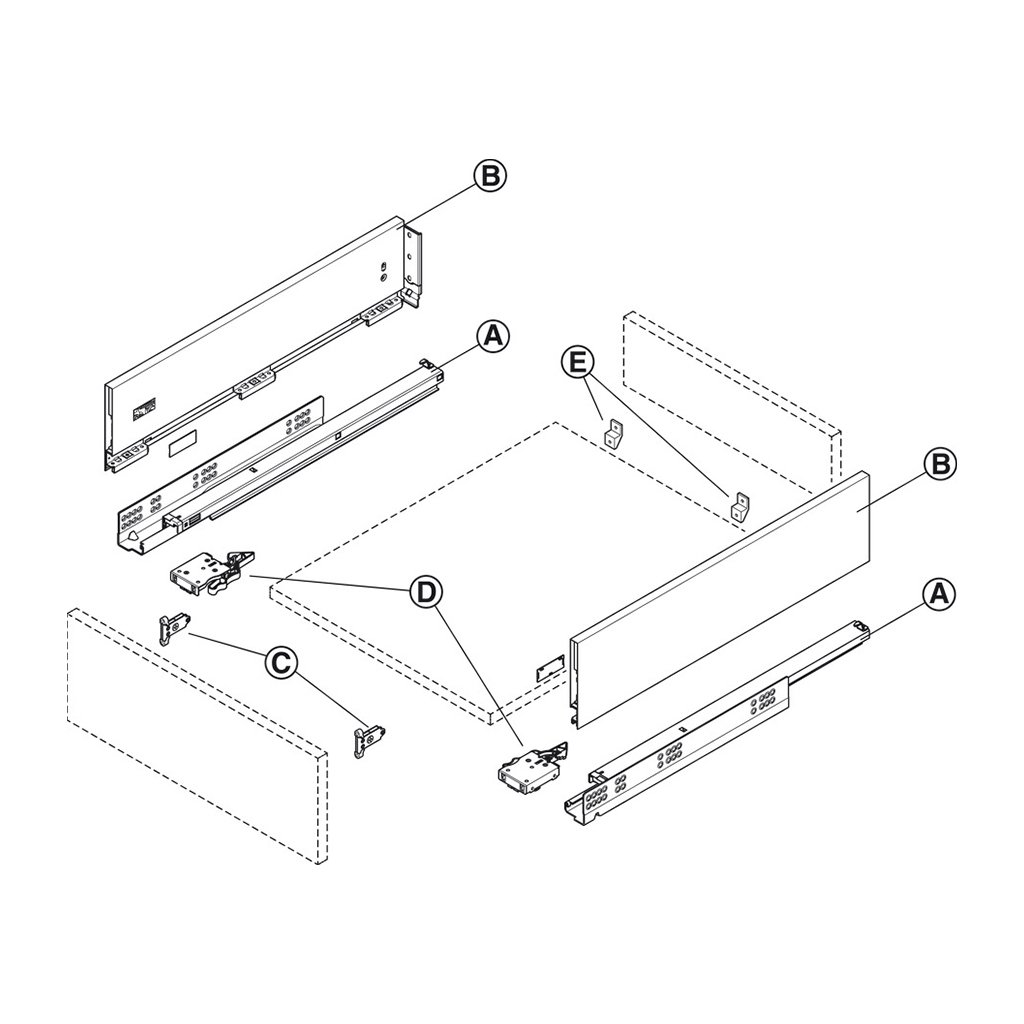 B
A
E
B
D
A
C