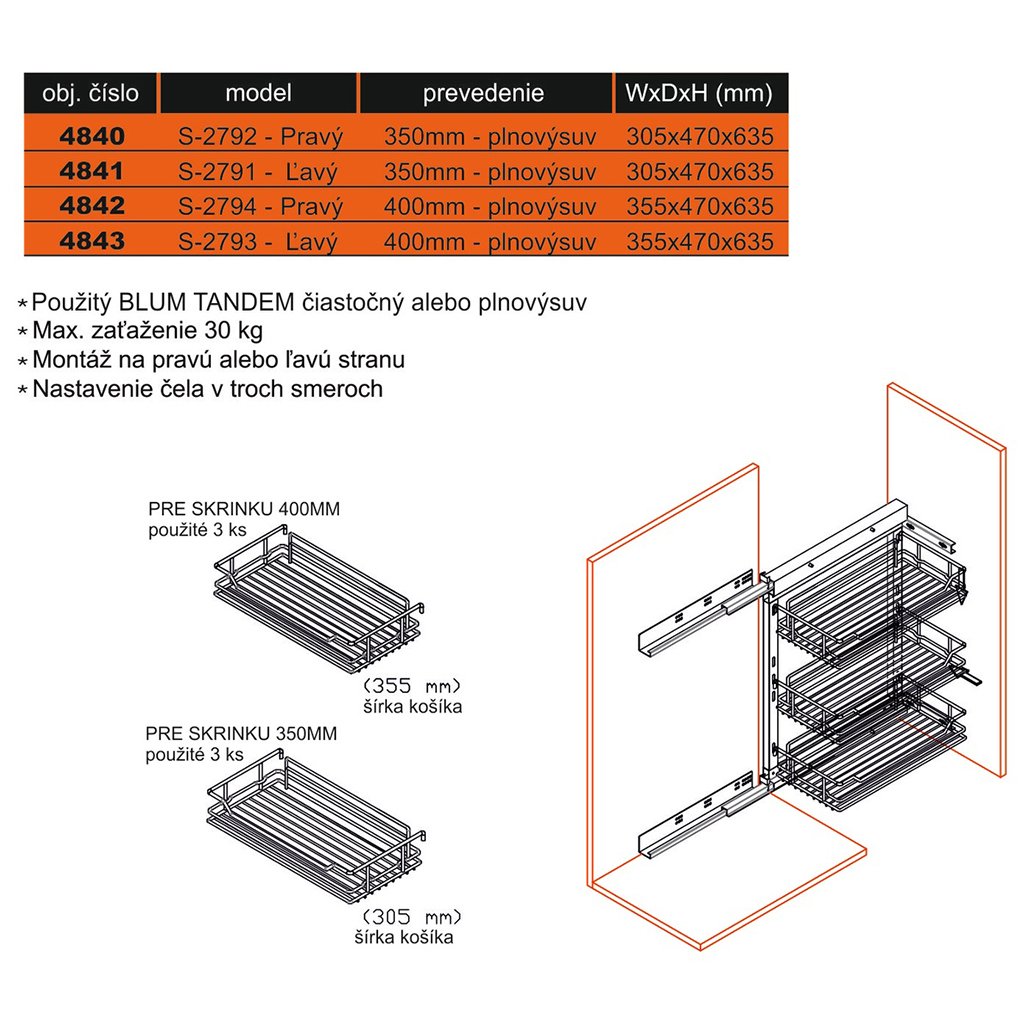 | obj. číslo | model | prevedenie | WxDxH (mm) |
|---|---|---|---|
| 4840 | S-2792 - Pravý | 350mm - plnovýsuv | 305x470x635 |
| 4841 | S-2791 - Ľavý | 350mm - plnovýsuv | 305x470x635 |
| 4842 | S-2794 - Pravý | 400mm - plnovýsuv | 355x470x635 |
| 4843 | S-2793 - Ľavý | 400mm - plnovýsuv | 355x470x635 |

* Použitý BLUM TANDEM čiastočný alebo plnovýsuv
* Max. zaťaženie 30 kg
* Montáž na pravú alebo ľavú stranu
* Nastavenie čela v troch smeroch

PRE SKRINKU 400MM
použité 3 ks

(355 mm)
šírka košíka

PRE SKRINKU 350MM
použité 3 ks

(305 mm)
šírka košíka