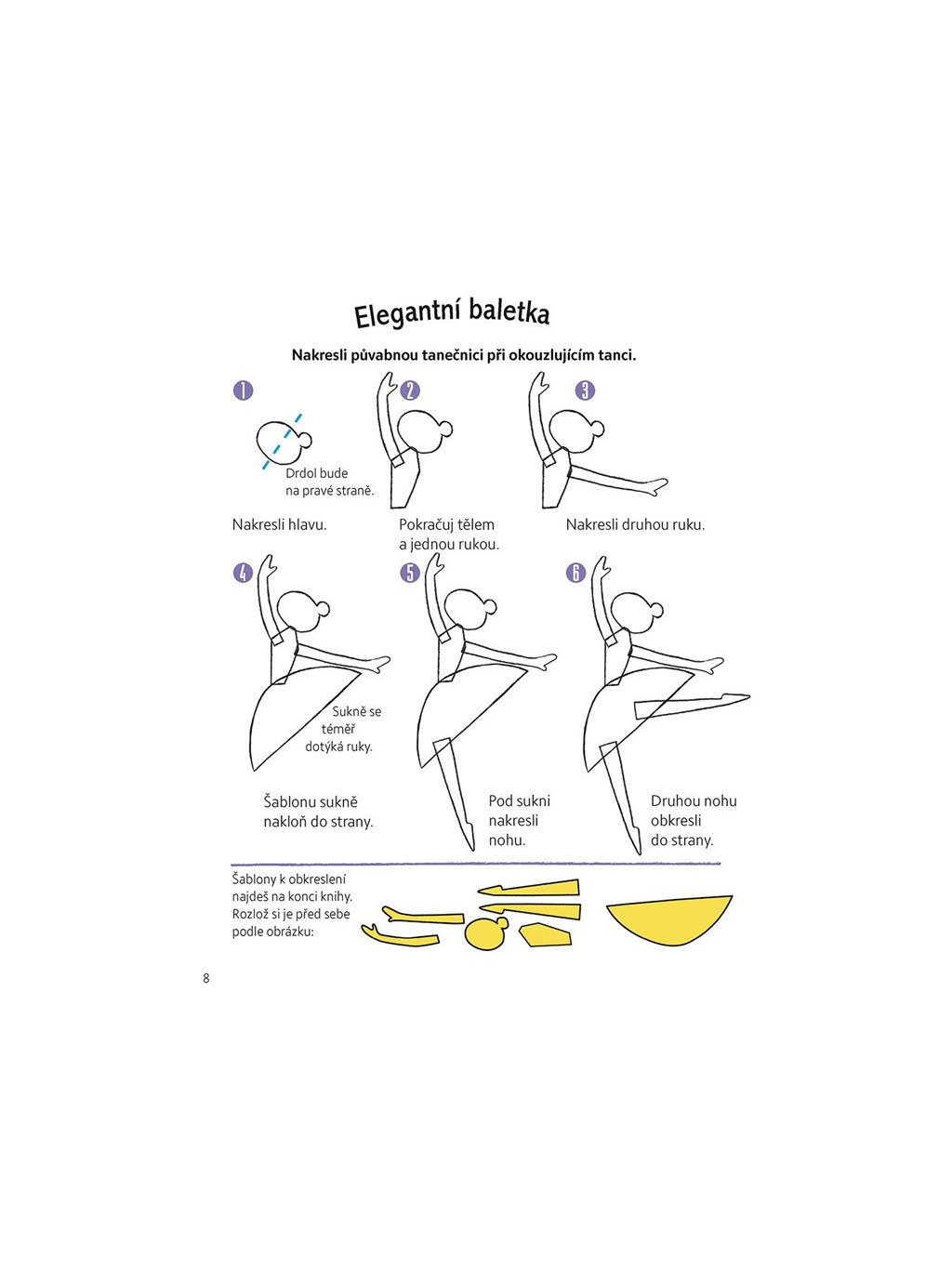 Elegantní baletka

Nakresli půvabnou tanečnici při okouzlujícím tanci.

1

Drdol bude na pravé straně.

Nakresli hlavu.

2

Pokračuj tělem a jednou rukou.

3

Nakresli druhou ruku.

4

Sukně se téměř dotýká ruky.

Šablonu sukně nakloň do strany.

5

Pod sukni nakresli nohu.

6

Druhou nohu obkresli do strany.

Šablony k obkreslení najdeš na konci knihy. Rozlož si je před sebe podle obrázku:

8