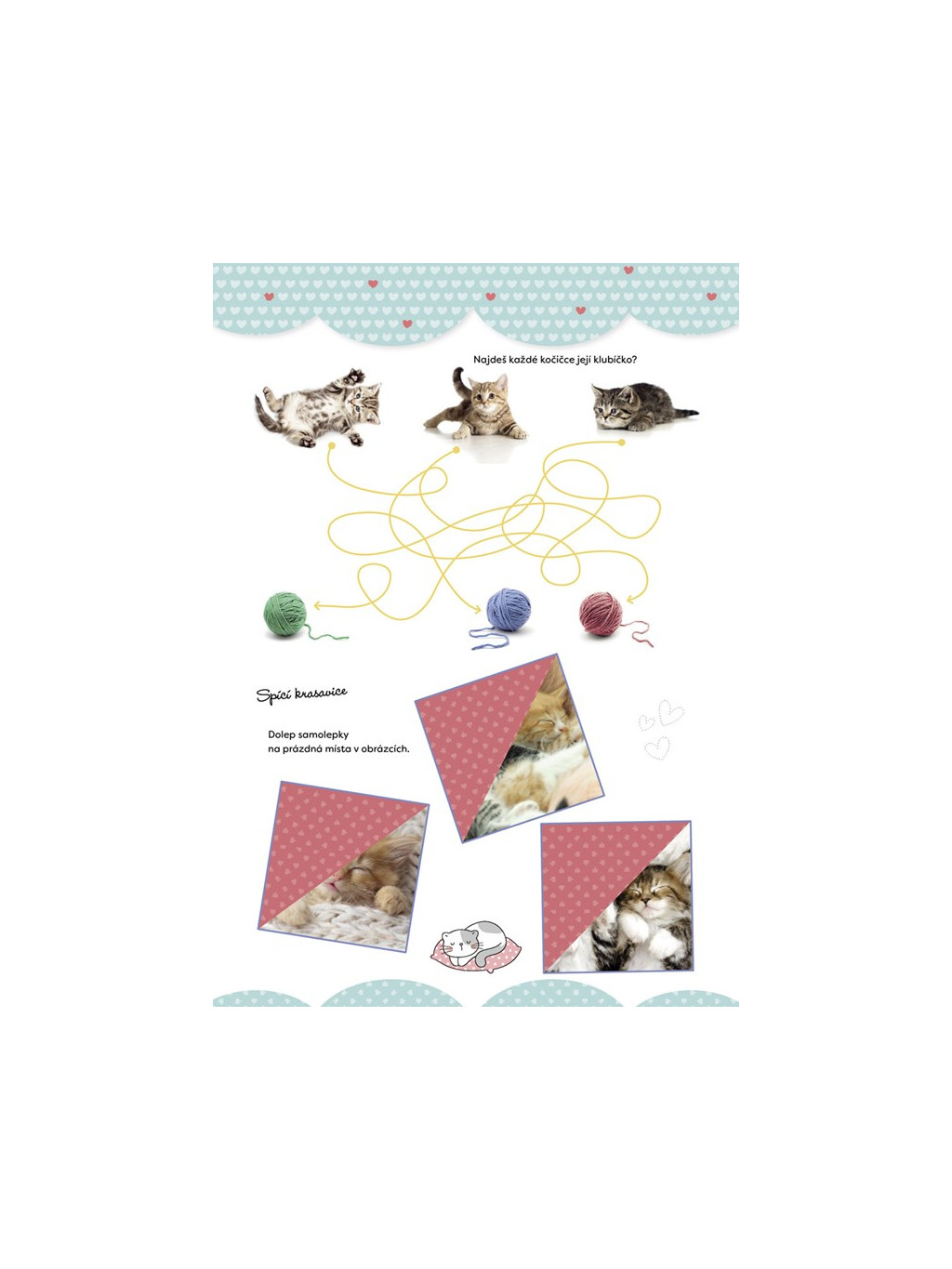 Najdeš každé kočičce její klubíčko?

Spící krasavice

Dolep samolepky na prázdná místa v obrázcích.