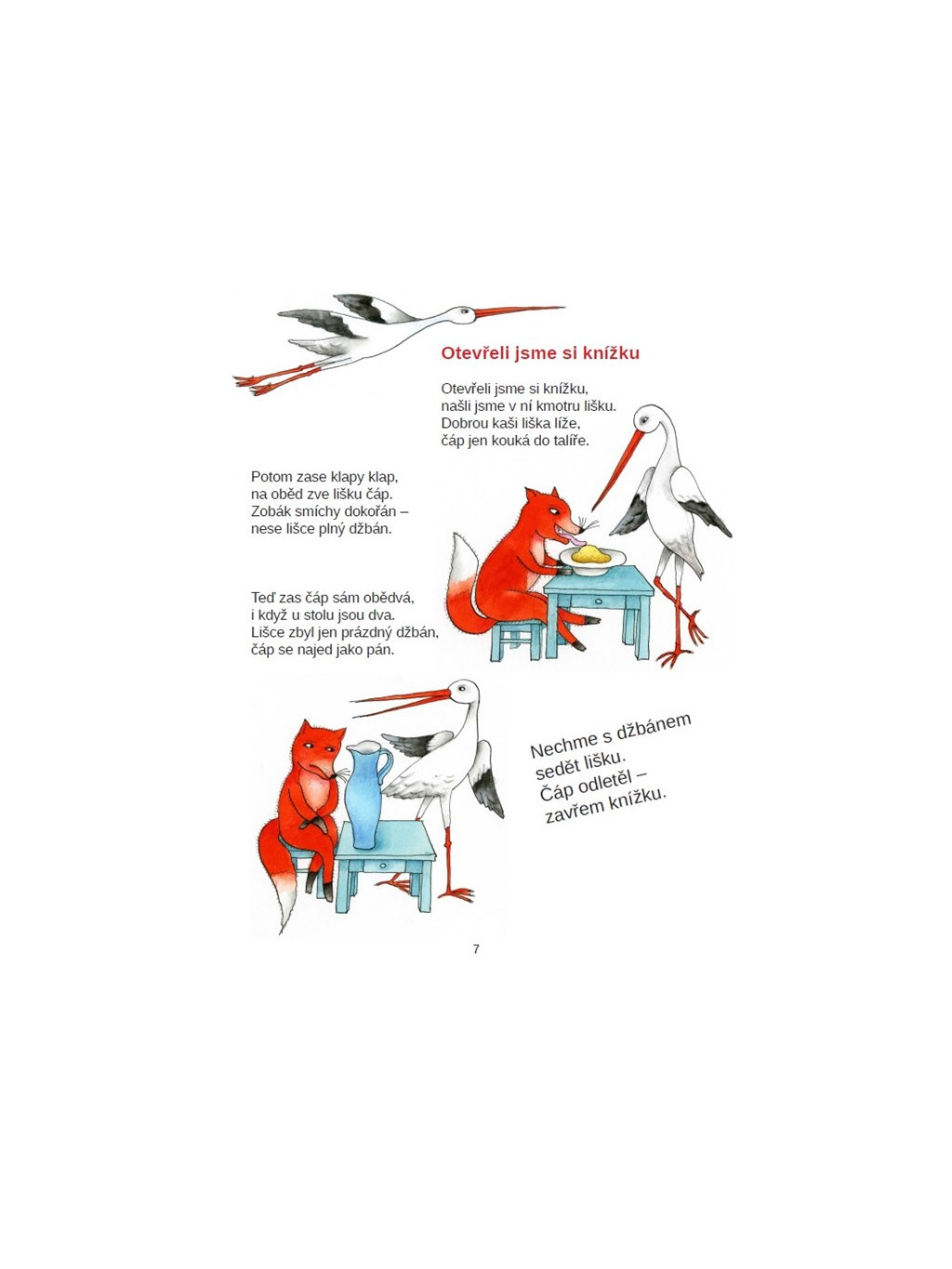 Otevřeli jsme si knížku

Otevřeli jsme si knížku,
našli jsme v ní kmotru lišku.
Dobrou kaši liška líže,
čáp jen kouká do talíře.

Potom zase klapy klap,
na oběd zve lišku čáp.
Zobák smíchy dokořán –
nese lišce plný džbán.

Teď zas čáp sám obědvá,
i když u stolu jsou dva.
Lišce zbyl jen prázdný džbán,
čáp se najed jako pán.

Nechme s džbánem
sedět lišku.
Čáp odletěl –
zavřem knížku.

7