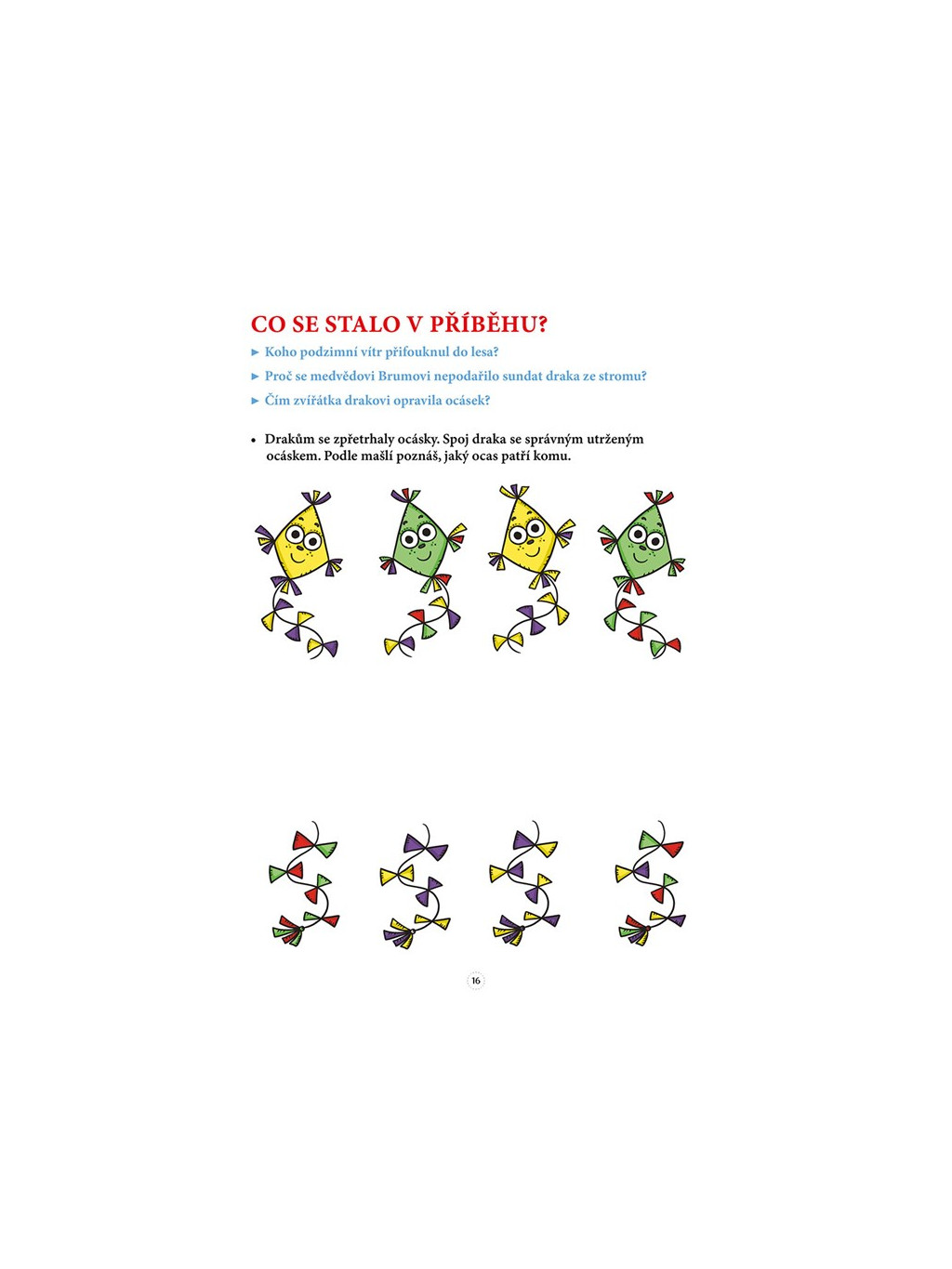 CO SE STALO V PŘÍBĚHU?

► Koho podzimní vítr přifouknul do lesa?

► Proč se medvědovi Brumovi nepodařilo sundat draka ze stromu?

► Čím zvířátka drakovi opravila ocásek?

• Drakům se zpřetrhaly ocásky. Spoj draka se správným utrženým ocáskem. Podle mašlí poznáš, jaký ocas patří komu.

16