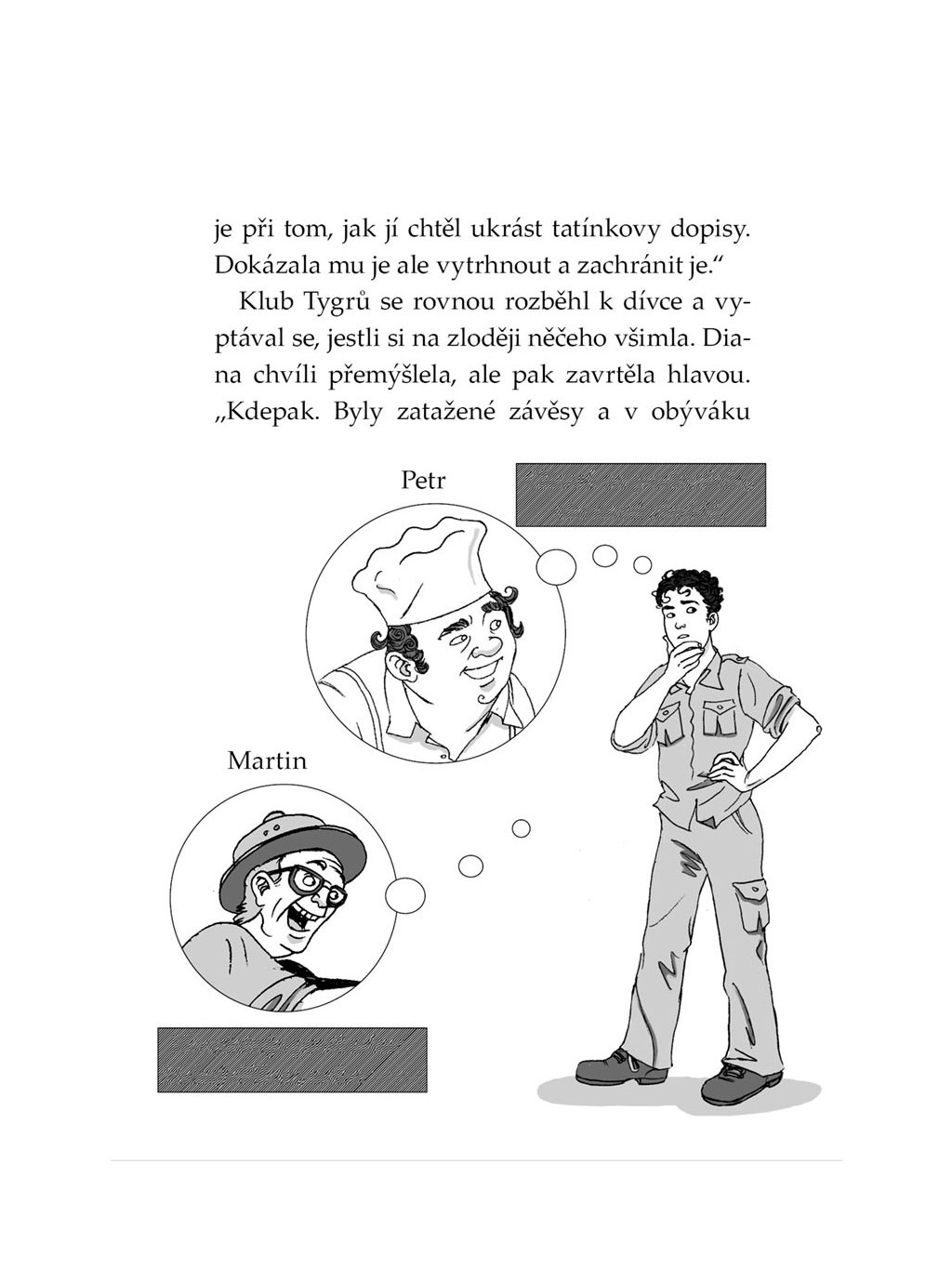 je při tom, jak jí chtěl ukrást tatínkovy dopisy. Dokázala mu je ale vytrhnout a zachránit je.“

Klub Tygrů se rovnou rozběhl k dívce a vyptával se, jestli si na zloději něčeho všimla. Diana chvíli přemýšlela, ale pak zavrtěla hlavou. „Kdepak. Byly zatažené závěsy a v obýváku

Petr

Martin