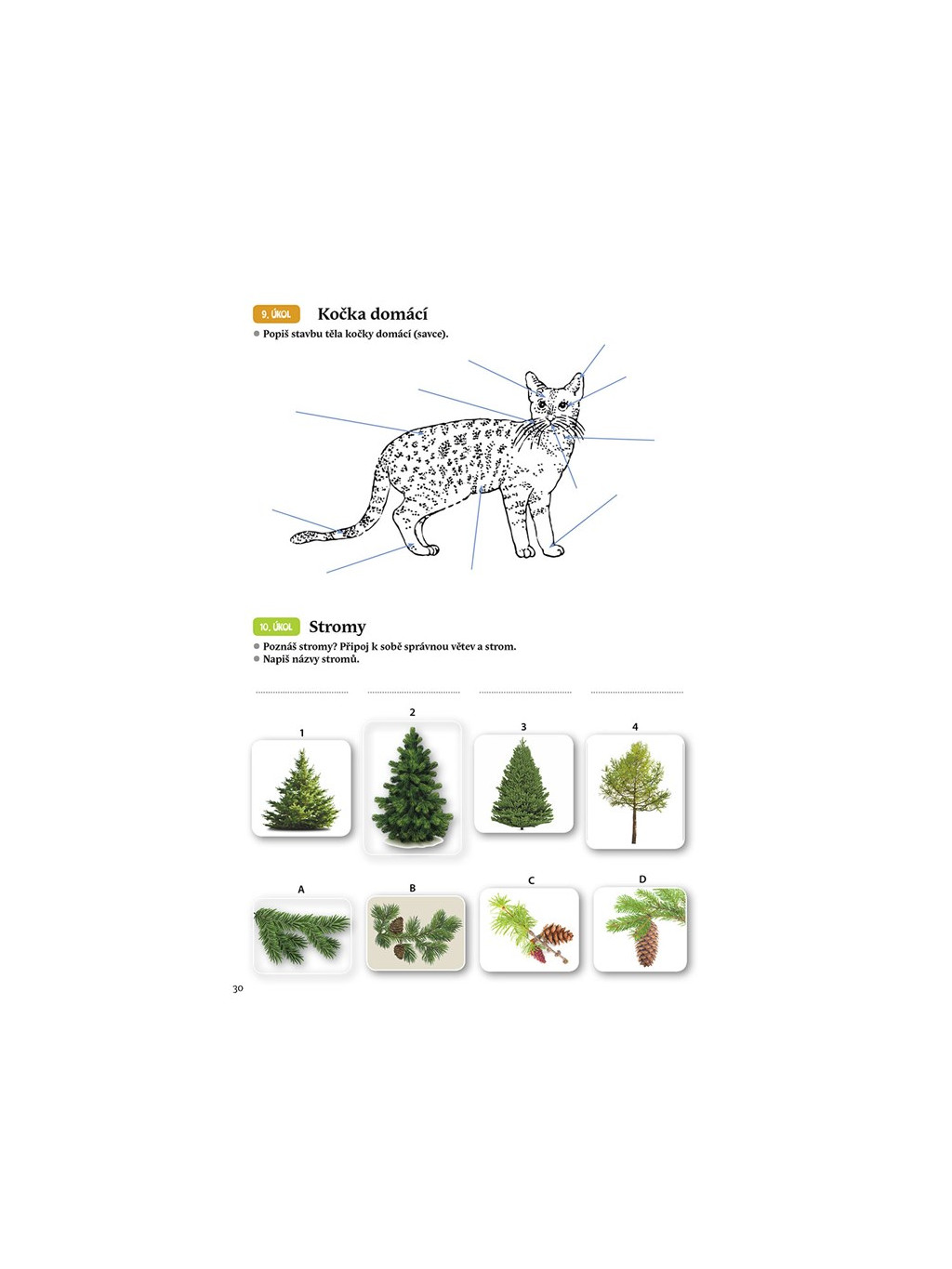 9. ÚKOL Kočka domácí

Popiš stavbu těla kočky domácí (savce).

10. ÚKOL Stromy

Poznáš stromy? Připoj k sobě správnou větev a strom.
Napiš názvy stromů.

1 2 3 4

A B C D

30