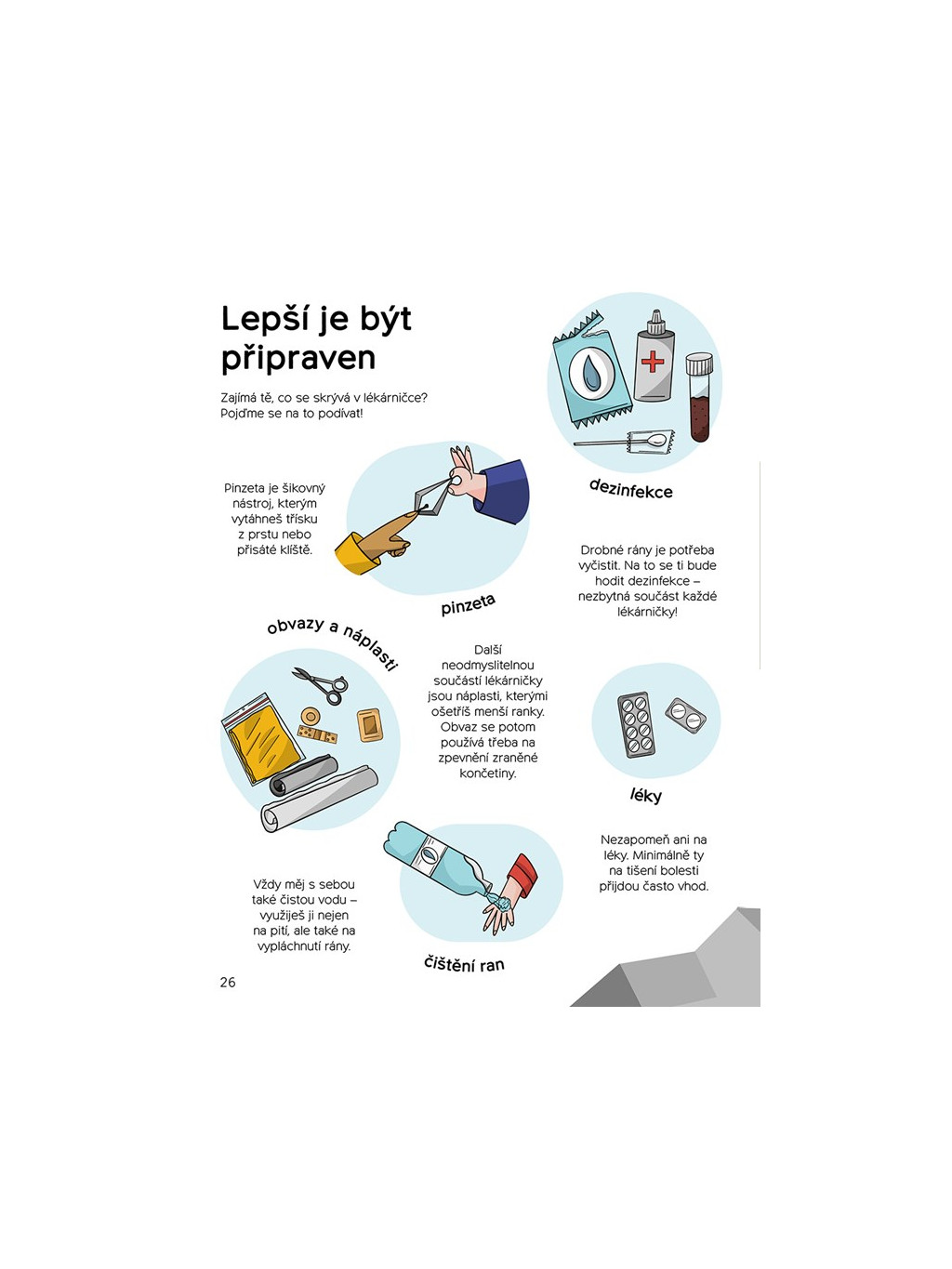 Lepší je být připraven

Zajímá tě, co se skrývá v lékárničce? Pojďme se na to podívat!

dezinfekce

Pinzeta je šikovný nástroj, kterým vytáhneš třísku z prstu nebo přisáté klíště.

pinzeta

Drobné rány je potřeba vyčistit. Na to se ti bude hodit dezinfekce – nezbytná součást každé lékárničky!

obvazy a náplasti

Další neodmyslitelnou součástí lékárničky jsou náplasti, kterými ošetříš menší ranky. Obvaz se potom používá třeba na zpevnění zraněné končetiny.

léky

Nezapomeň ani na léky. Minimálně ty na tišení bolesti přijdou často vhod.

Vždy měj s sebou také čistou vodu – využiješ ji nejen na pití, ale také na vypláchnutí rány.

čištění ran

26